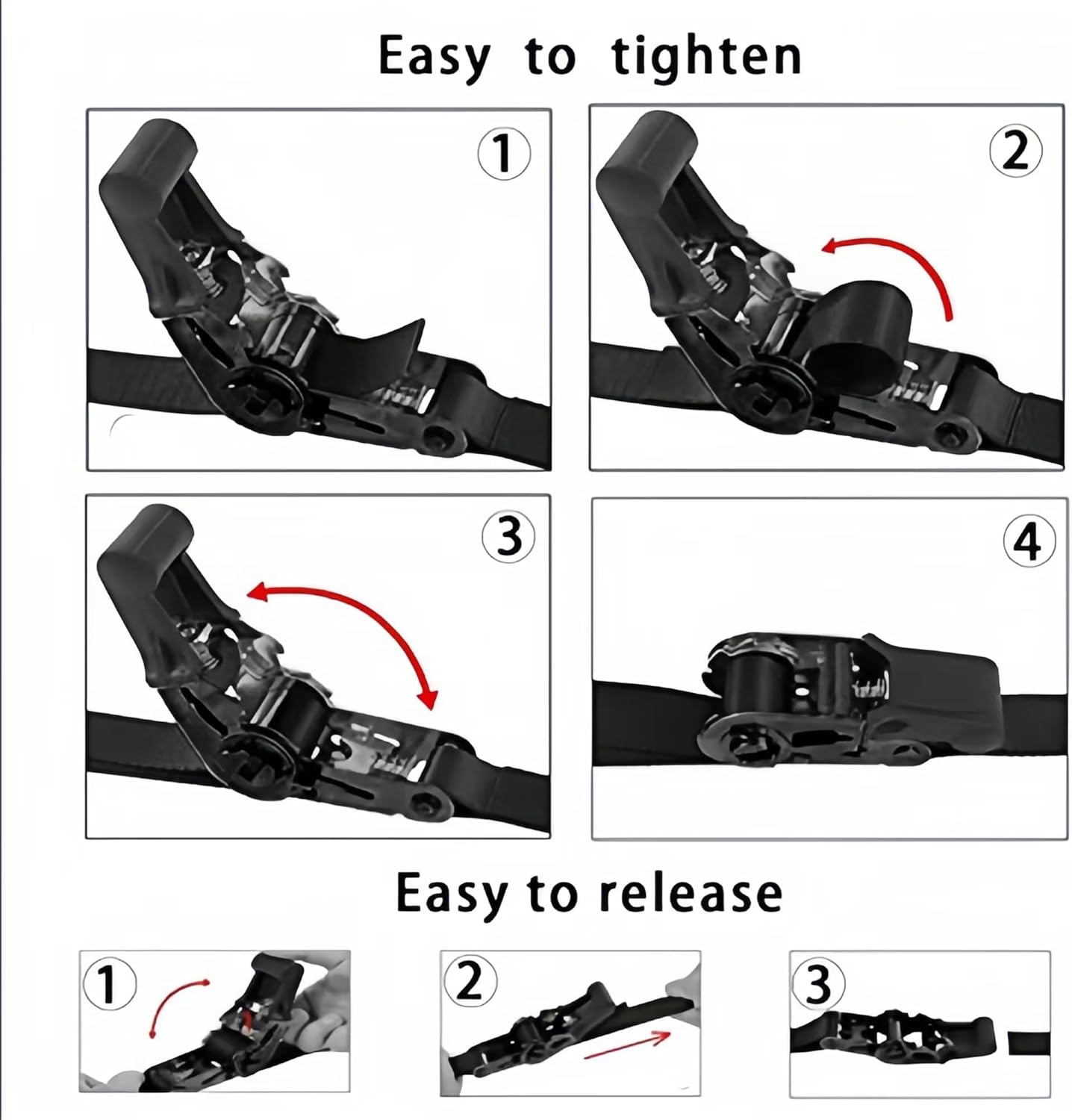 Easy to tighten

①

②

③

④

Easy to release

①

②

③