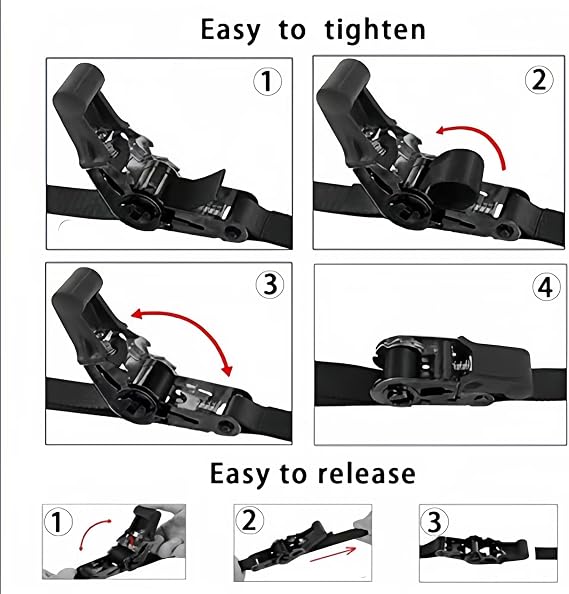 Easy to tighten

①

②

③

④

Easy to release

①

②

③