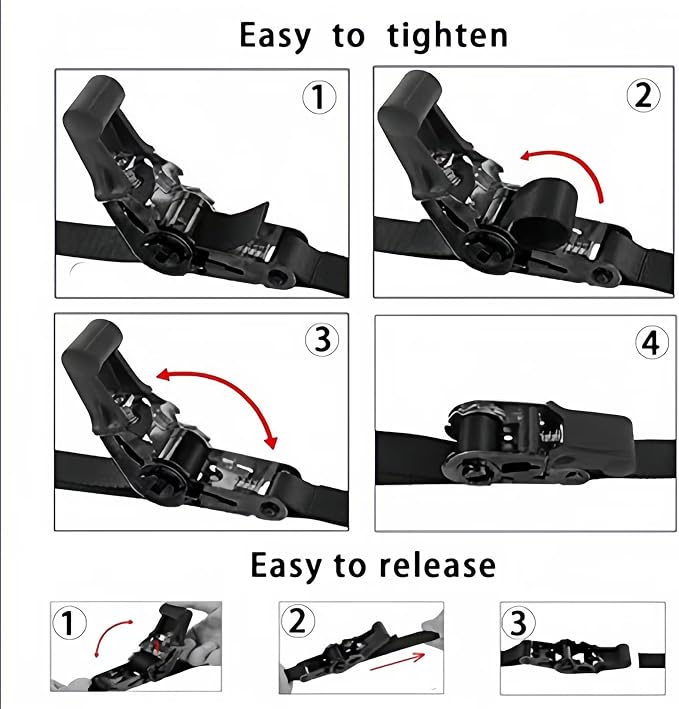 Easy to tighten

1

2

3

4

Easy to release

1

2

3