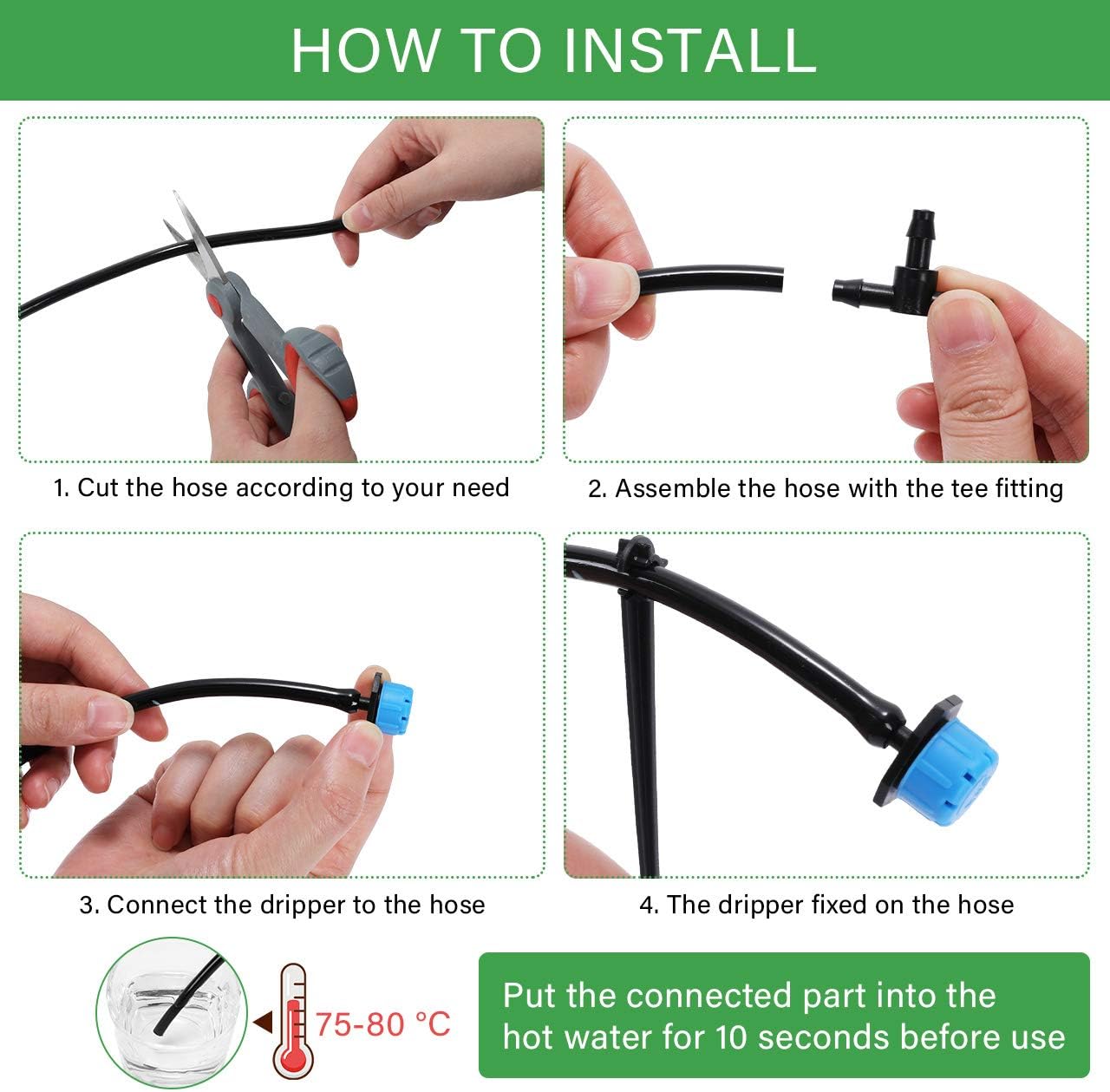 HOW TO INSTALL

1. Cut the hose according to your need

2. Assemble the hose with the tee fitting

3. Connect the dripper to the hose

4. The dripper fixed on the hose

75-80 °C

Put the connected part into the hot water for 10 seconds before use