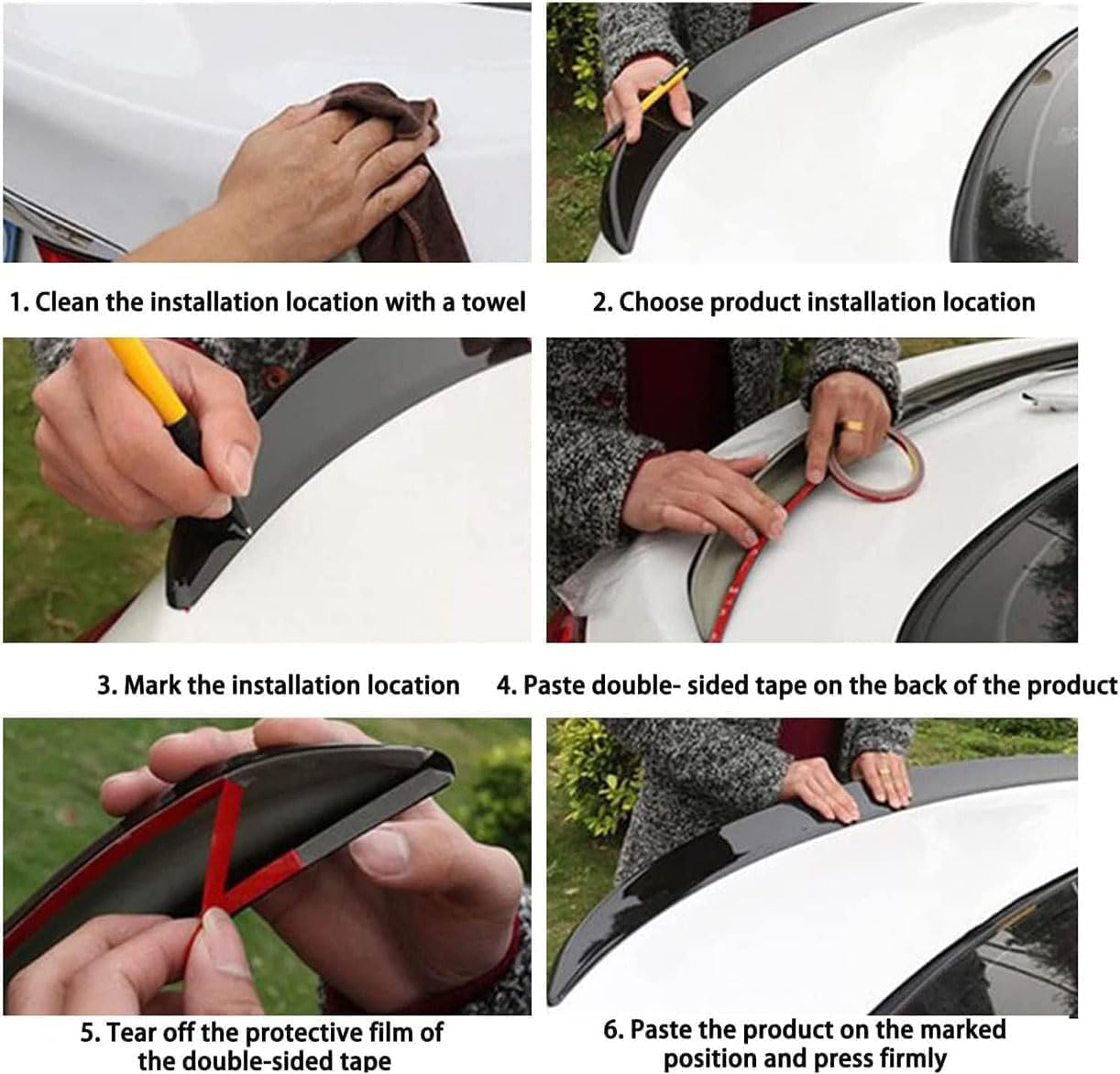 1. Clean the installation location with a towel

2. Choose product installation location

3. Mark the installation location

4. Paste double- sided tape on the back of the product

5. Tear off the protective film of the double-sided tape

6. Paste the product on the marked position and press firmly