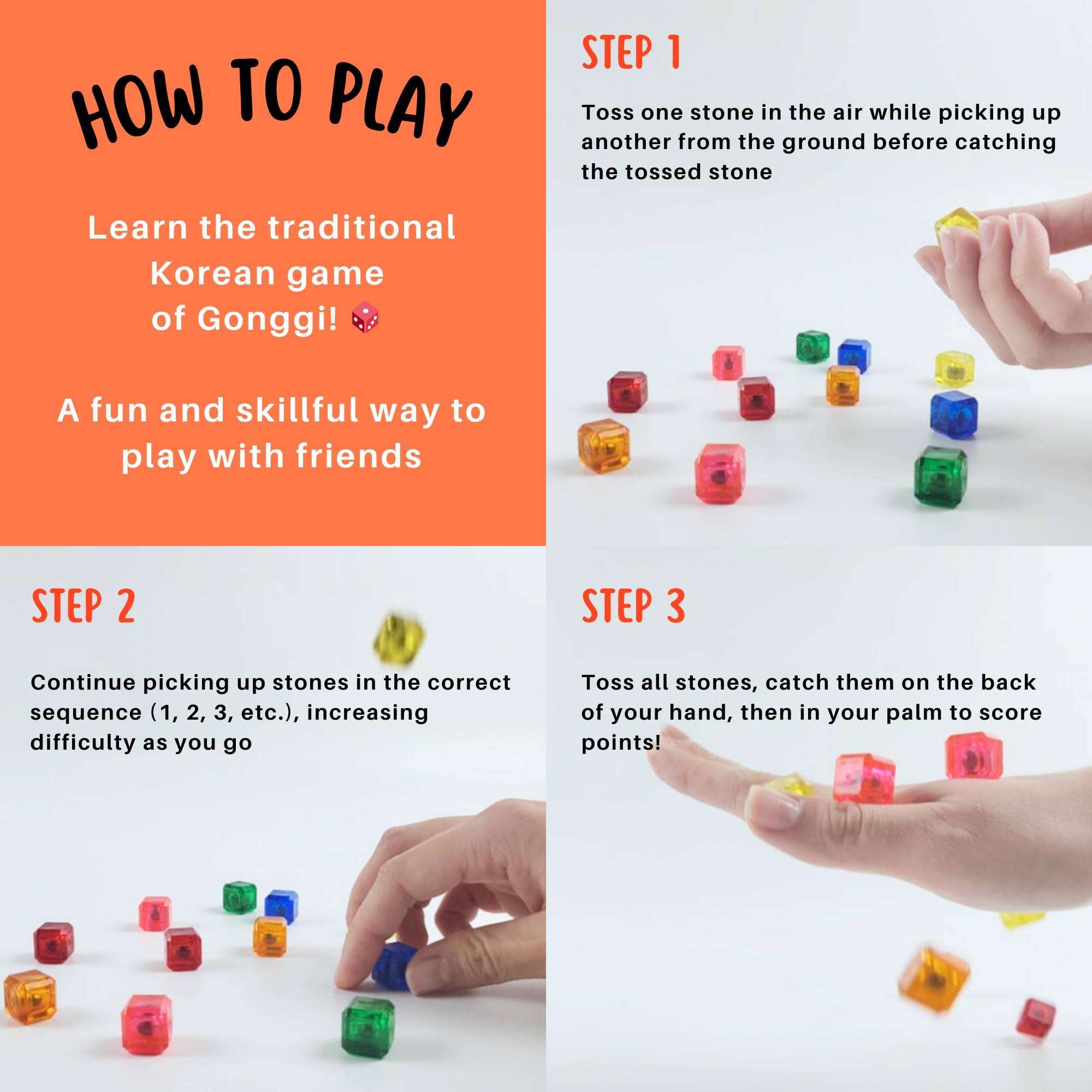 HOW TO PLAY

Learn the traditional Korean game of Gonggi! 🎲

A fun and skillful way to play with friends

STEP 1

Toss one stone in the air while picking up another from the ground before catching the tossed stone

STEP 2

Continue picking up stones in the correct sequence (1, 2, 3, etc.), increasing difficulty as you go

STEP 3

Toss all stones, catch them on the back of your hand, then in your palm to score points!