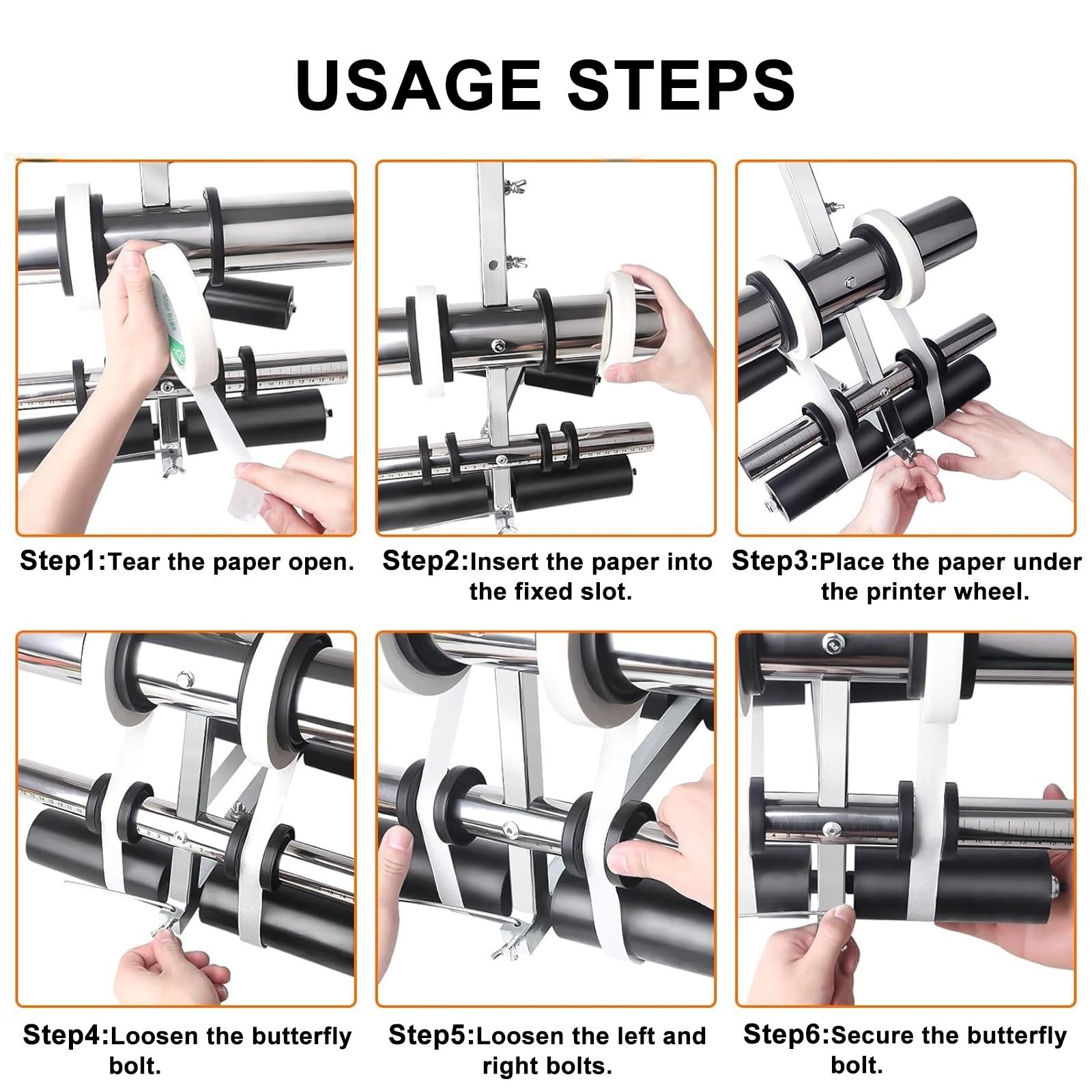 USAGE STEPS

Step1:Tear the paper open.

Step2:Insert the paper into the fixed slot.

Step3:Place the paper under the printer wheel.

Step4:Loosen the butterfly bolt.

Step5:Loosen the left and right bolts.

Step6:Secure the butterfly bolt.