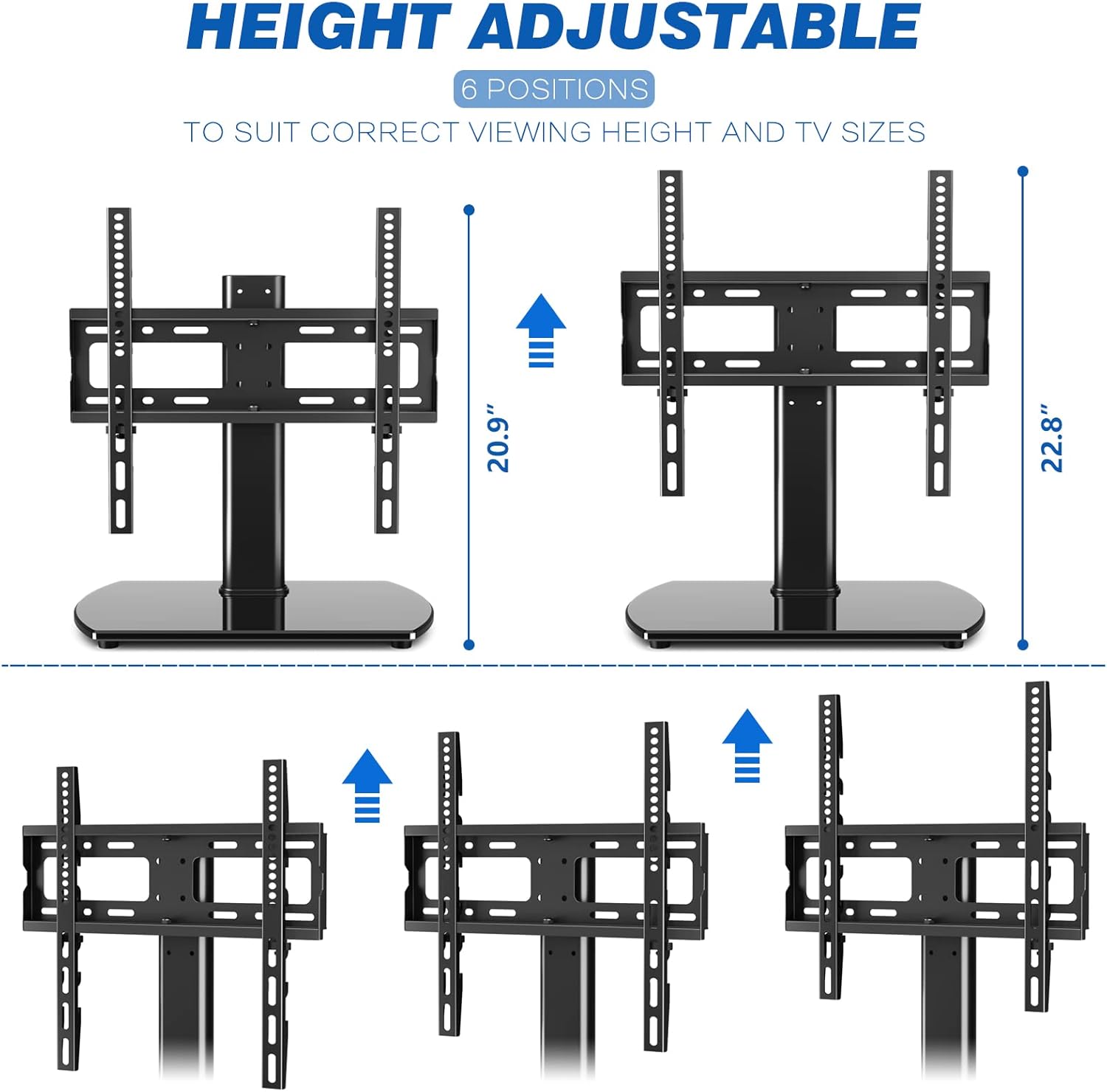 HEIGHT ADJUSTABLE

6 POSITIONS

TO SUIT CORRECT VIEWING HEIGHT AND TV SIZES

20.9"

22.8"