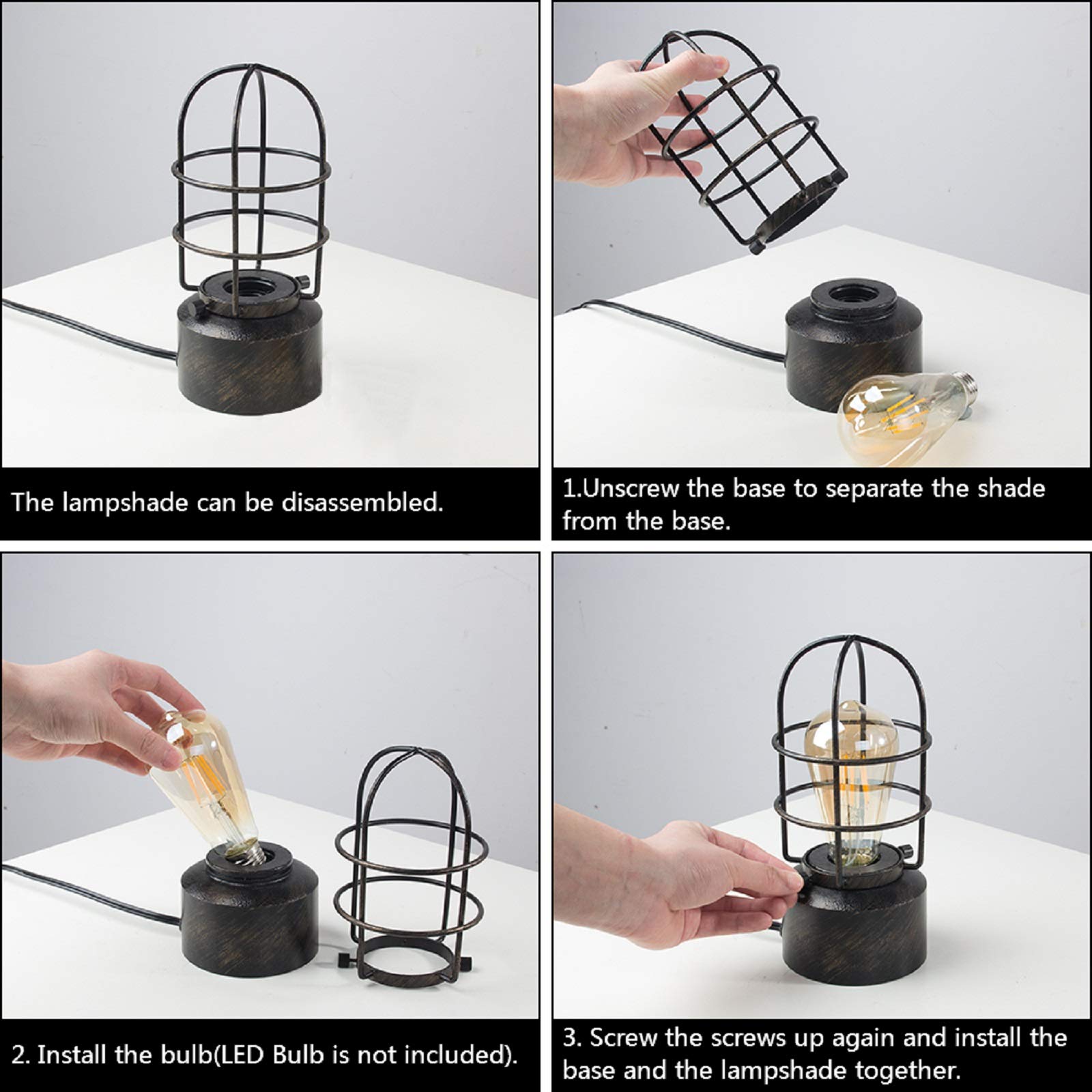 The lampshade can be disassembled.

1.Unscrew the base to separate the shade from the base.

2. Install the bulb(LED Bulb is not included).

3. Screw the screws up again and install the base and the lampshade together.