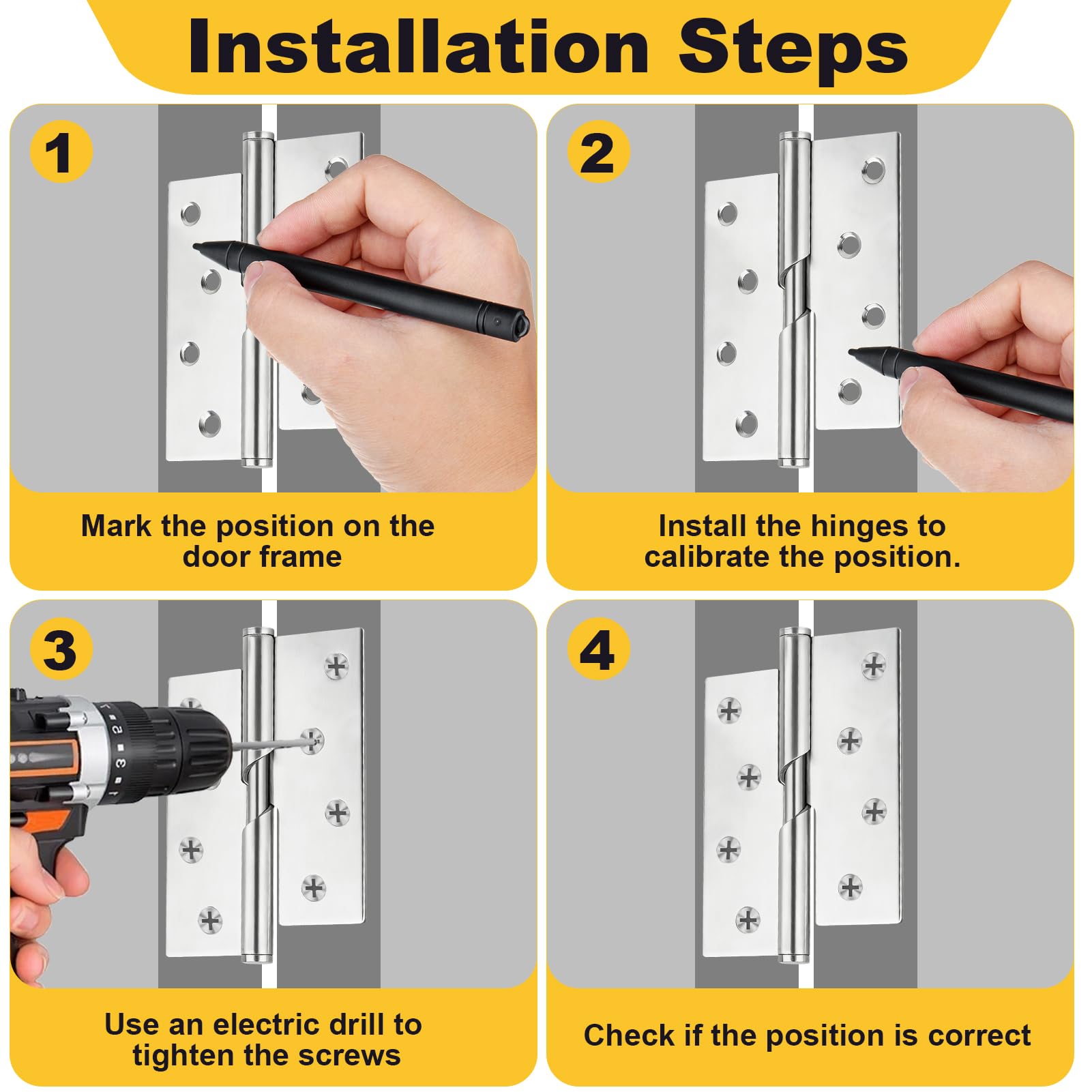 Installation Steps

1

Mark the position on the door frame

2

Install the hinges to calibrate the position.

3

Use an electric drill to tighten the screws

4

Check if the position is correct