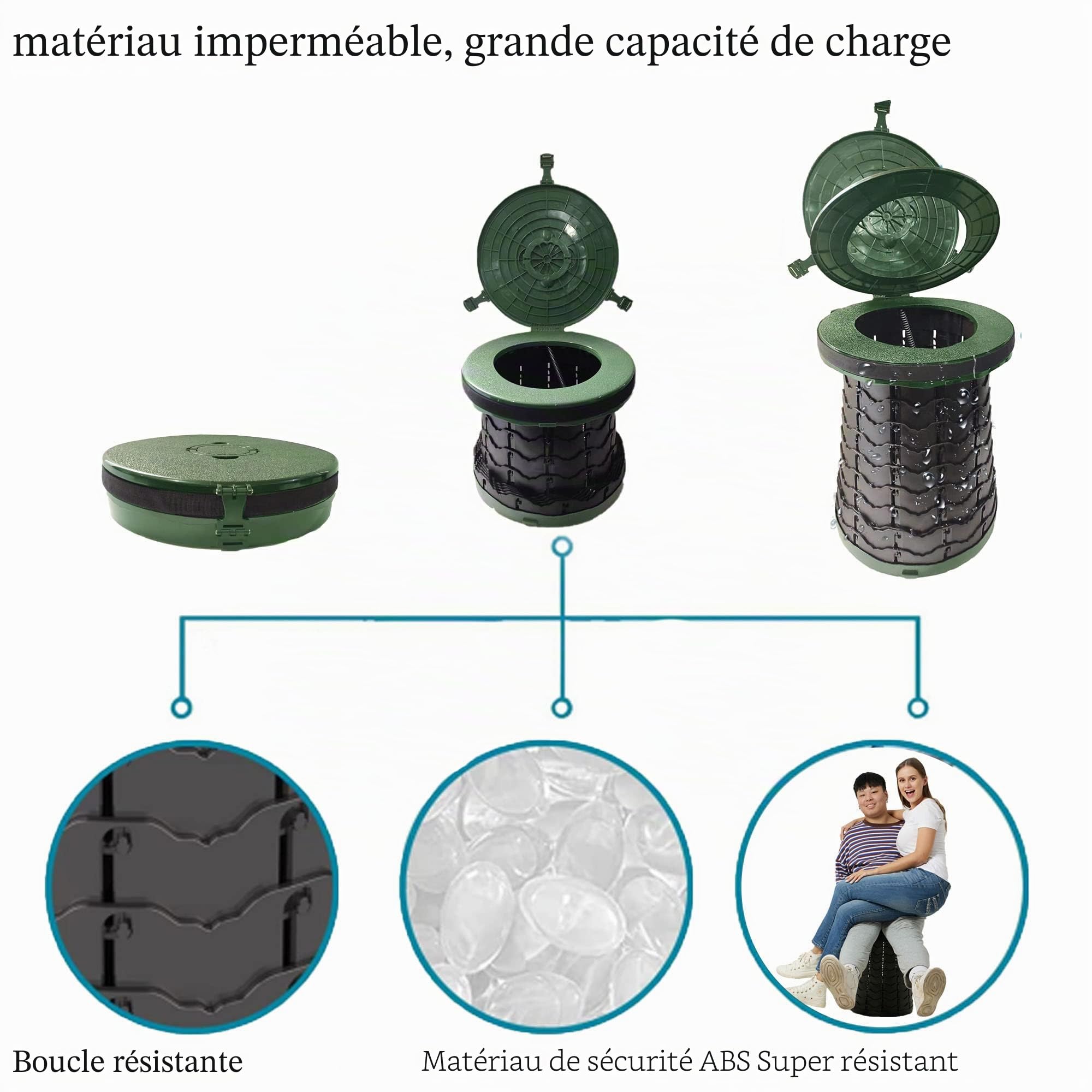 matériau imperméable, grande capacité de charge

Boucle résistante

Matériau de sécurité ABS Super résistant