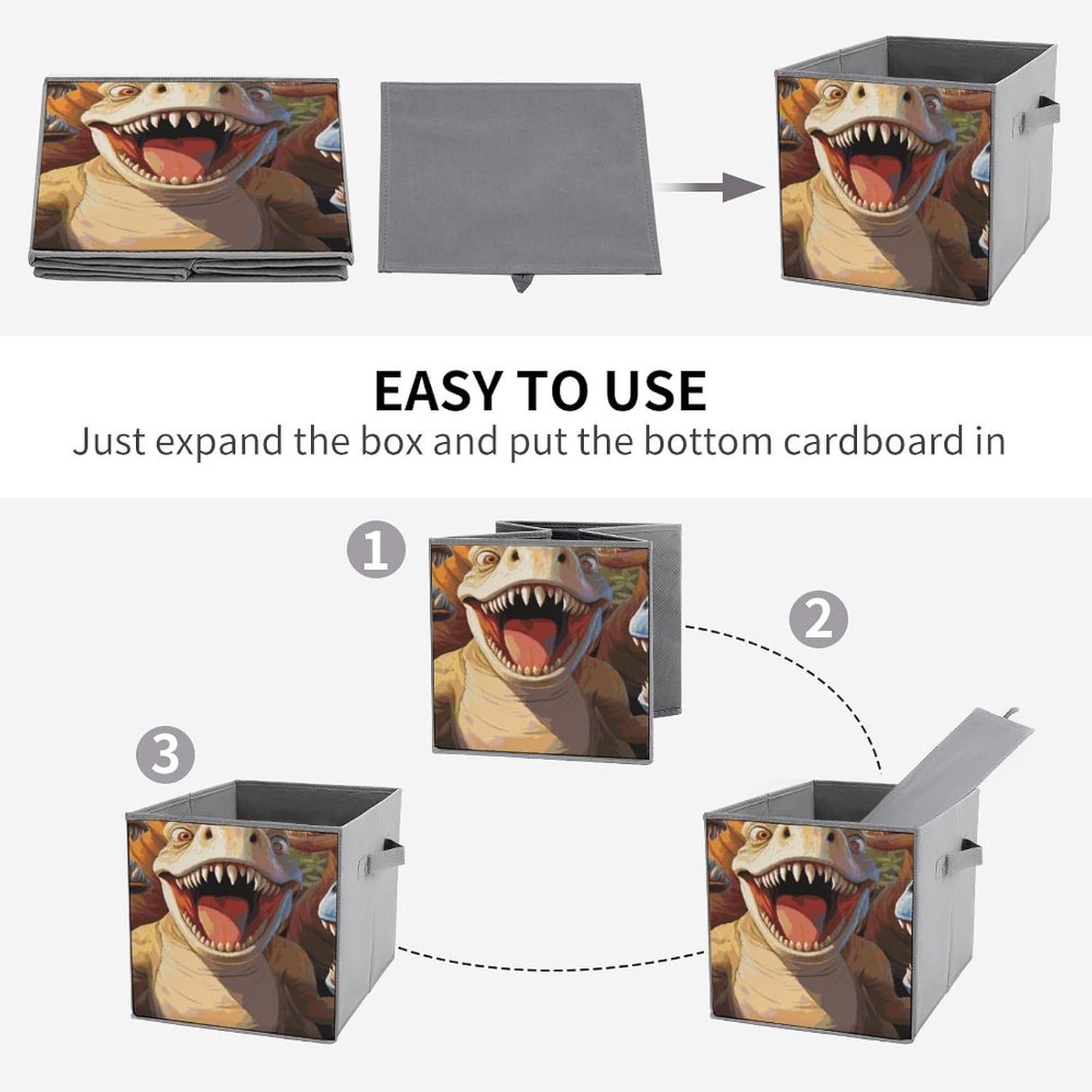 EASY TO USE
Just expand the box and put the bottom cardboard in

1

2

3