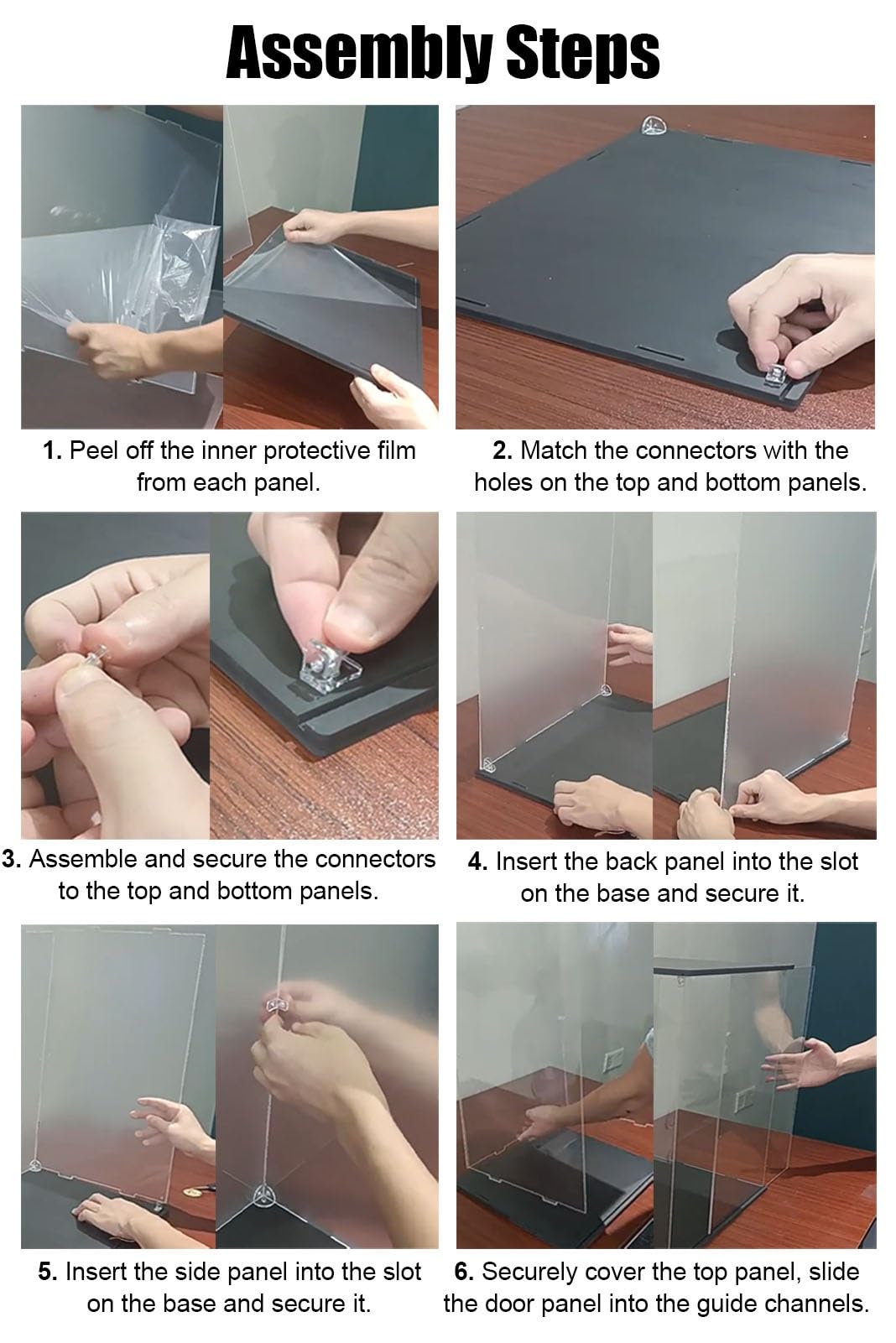 Assembly Steps

1. Peel off the inner protective film from each panel.

2. Match the connectors with the holes on the top and bottom panels.

3. Assemble and secure the connectors to the top and bottom panels.

4. Insert the back panel into the slot on the base and secure it.

5. Insert the side panel into the slot on the base and secure it.

6. Securely cover the top panel, slide the door panel into the guide channels.