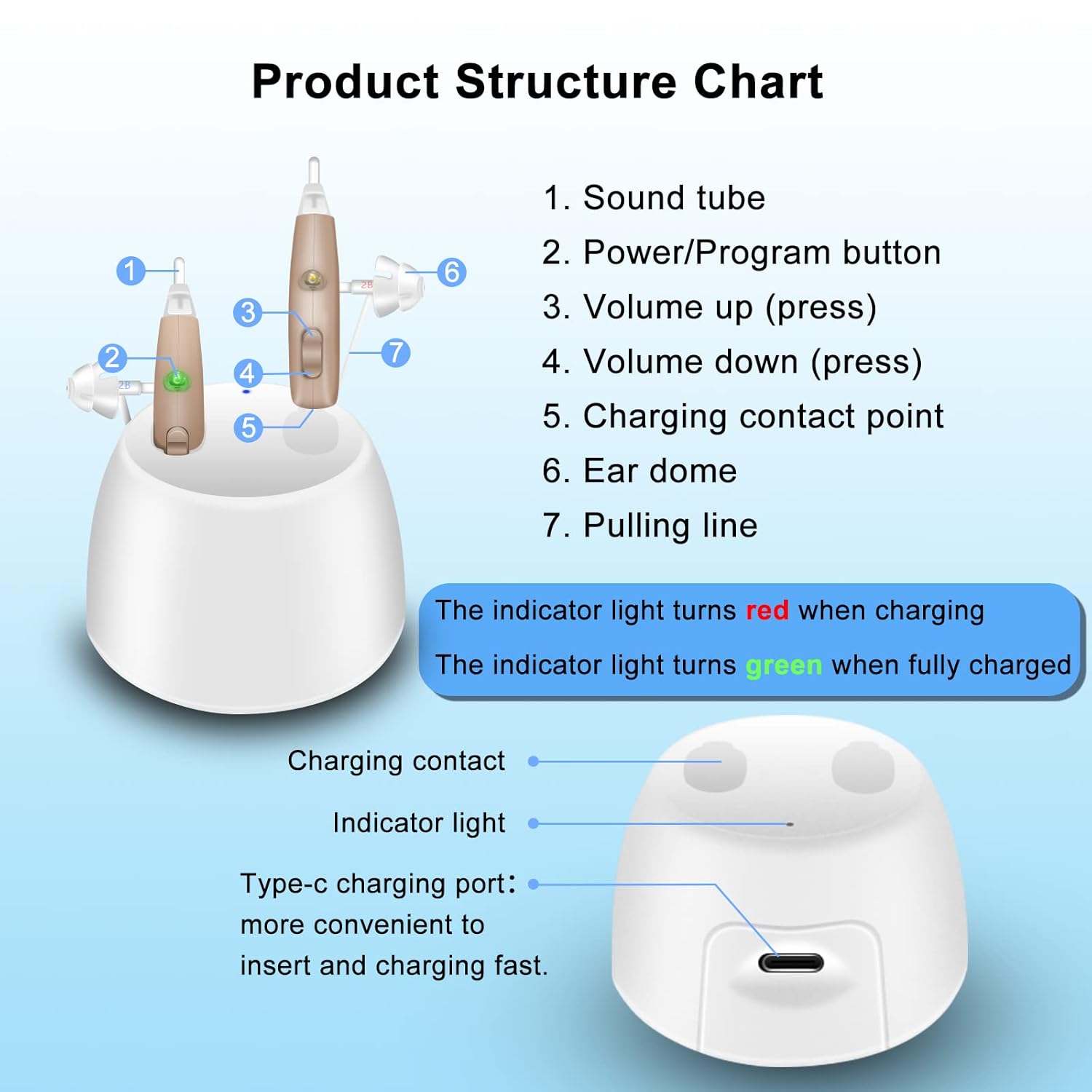 Product Structure Chart

1
2
3
4
5
6
7

2B
2B

1. Sound tube
2. Power/Program button
3. Volume up (press)
4. Volume down (press)
5. Charging contact point
6. Ear dome
7. Pulling line

The indicator light turns red when charging
The indicator light turns green when fully charged

Charging contact

Indicator light

Type-c charging port: more convenient to insert and charging fast.