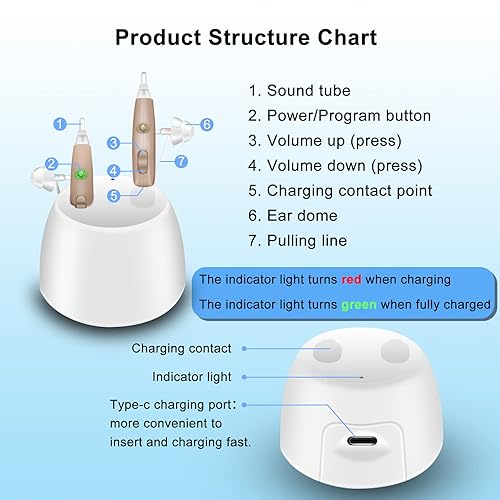 Product Structure Chart

1
2
3
4
5
6
7

1. Sound tube
2. Power/Program button
3. Volume up (press)
4. Volume down (press)
5. Charging contact point
6. Ear dome
7. Pulling line

The indicator light turns red when charging
The indicator light turns green when fully charged

Charging contact
Indicator light
Type-c charging port: more convenient to insert and charging fast.