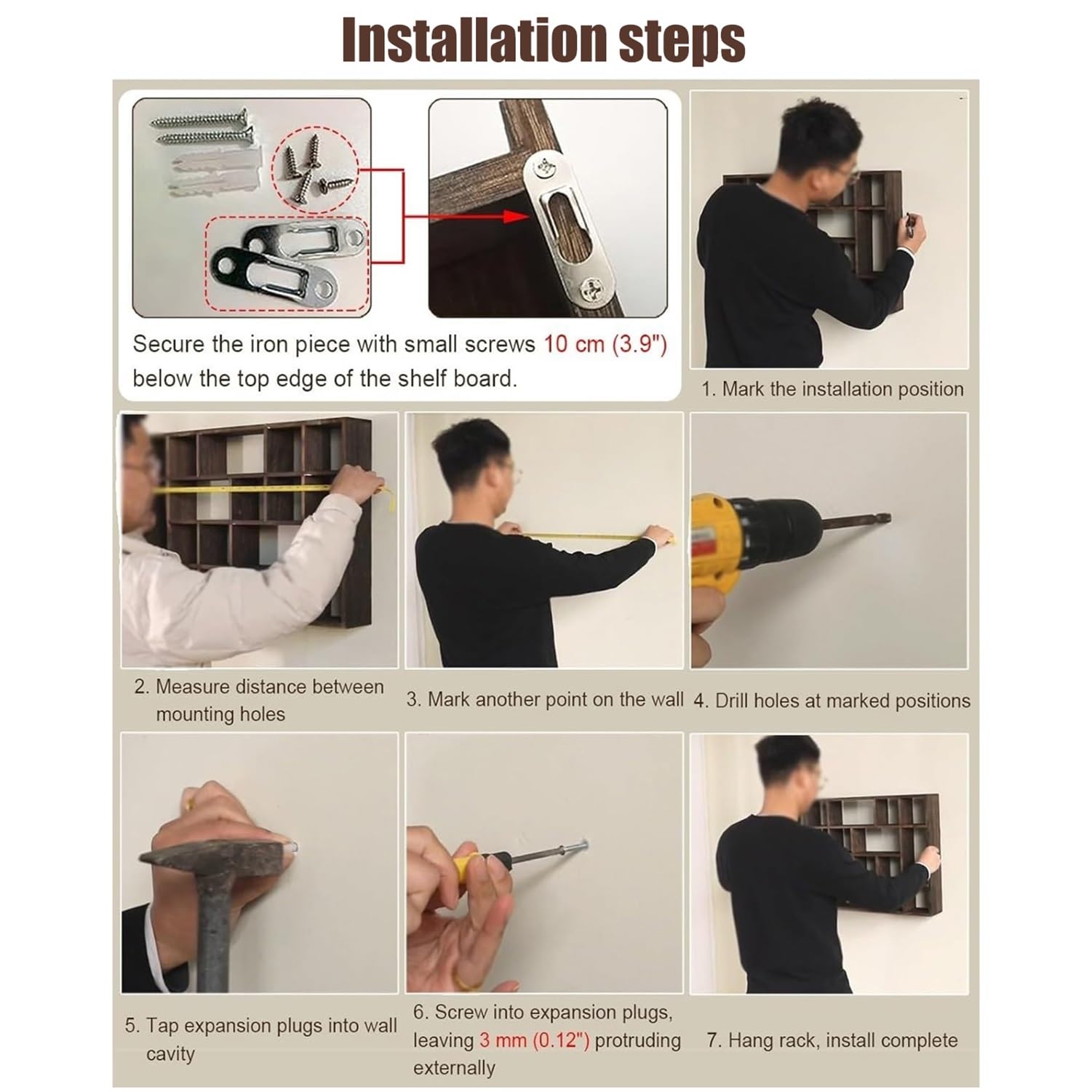 Installation steps

Secure the iron piece with small screws 10 cm (3.9") below the top edge of the shelf board.

1. Mark the installation position

2. Measure distance between mounting holes

3. Mark another point on the wall

4. Drill holes at marked positions

5. Tap expansion plugs into wall cavity

6. Screw into expansion plugs, leaving 3 mm (0.12") protruding externally

7. Hang rack, install complete