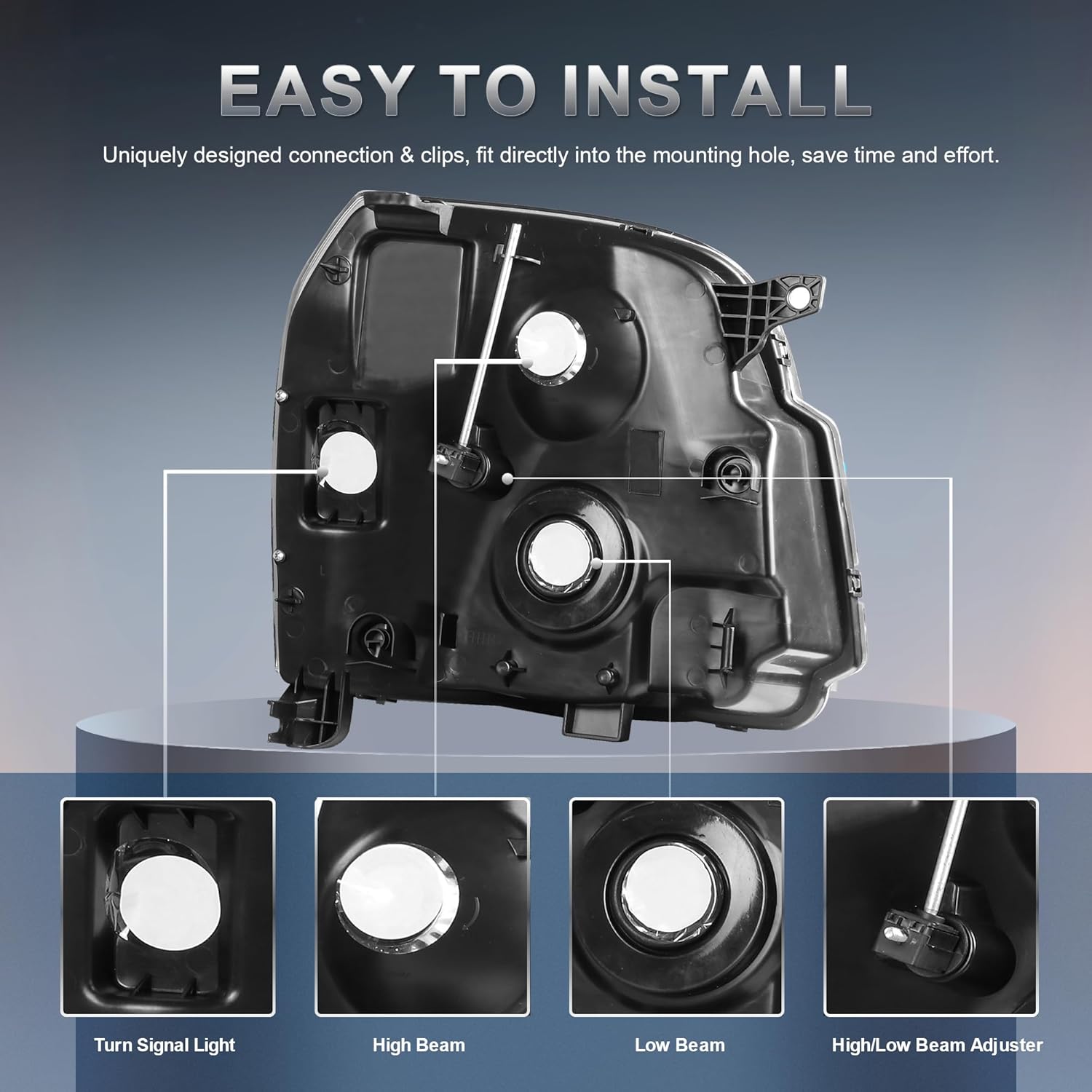 EASY TO INSTALL

Uniquely designed connection & clips, fit directly into the mounting hole, save time and effort.

Turn Signal Light

High Beam

Low Beam

High/Low Beam Adjuster