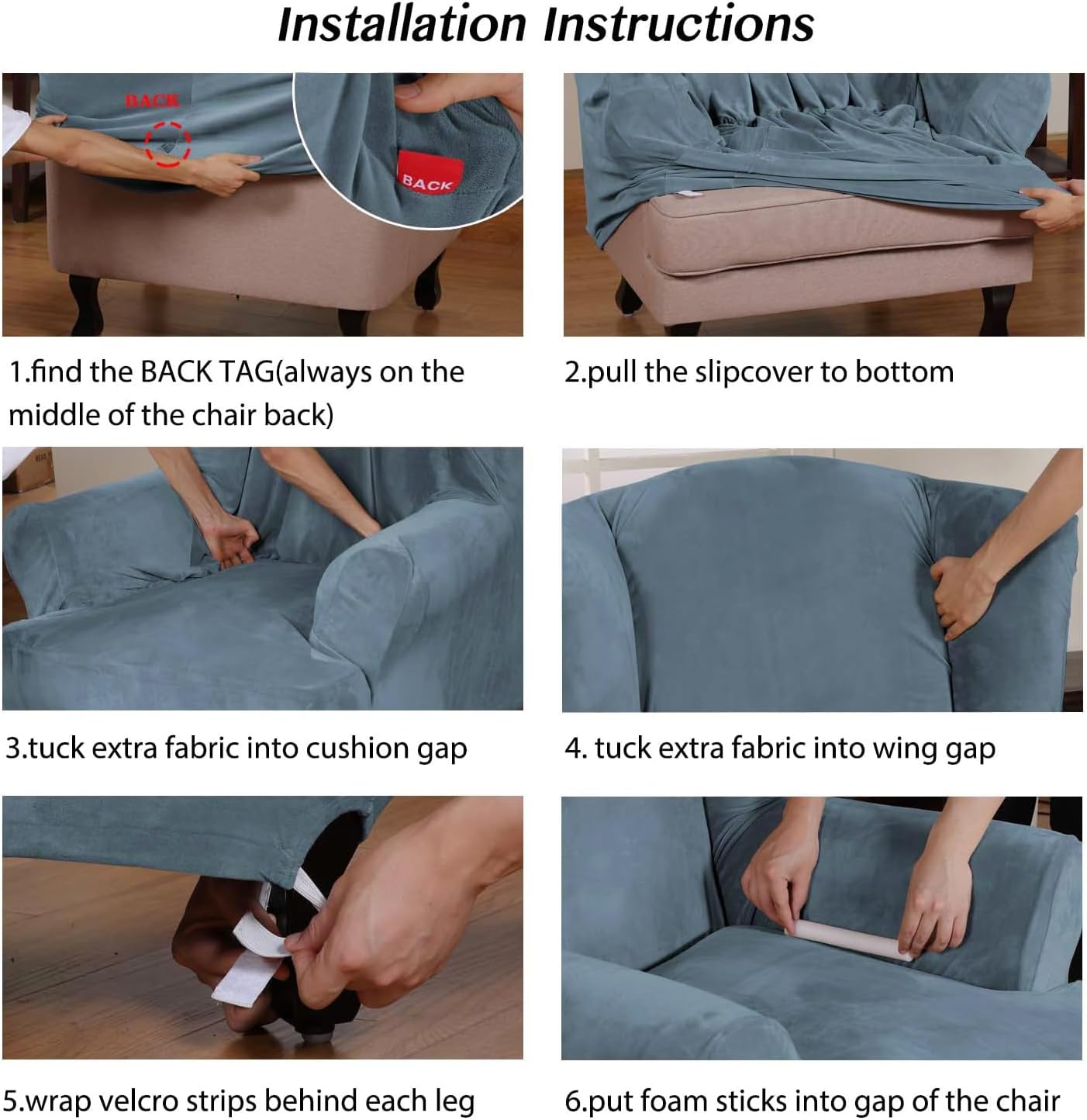 Installation Instructions

BACK

BACK

1.find the BACK TAG(always on the middle of the chair back)

2.pull the slipcover to bottom

3.tuck extra fabric into cushion gap

4. tuck extra fabric into wing gap

5.wrap velcro strips behind each leg

6.put foam sticks into gap of the chair