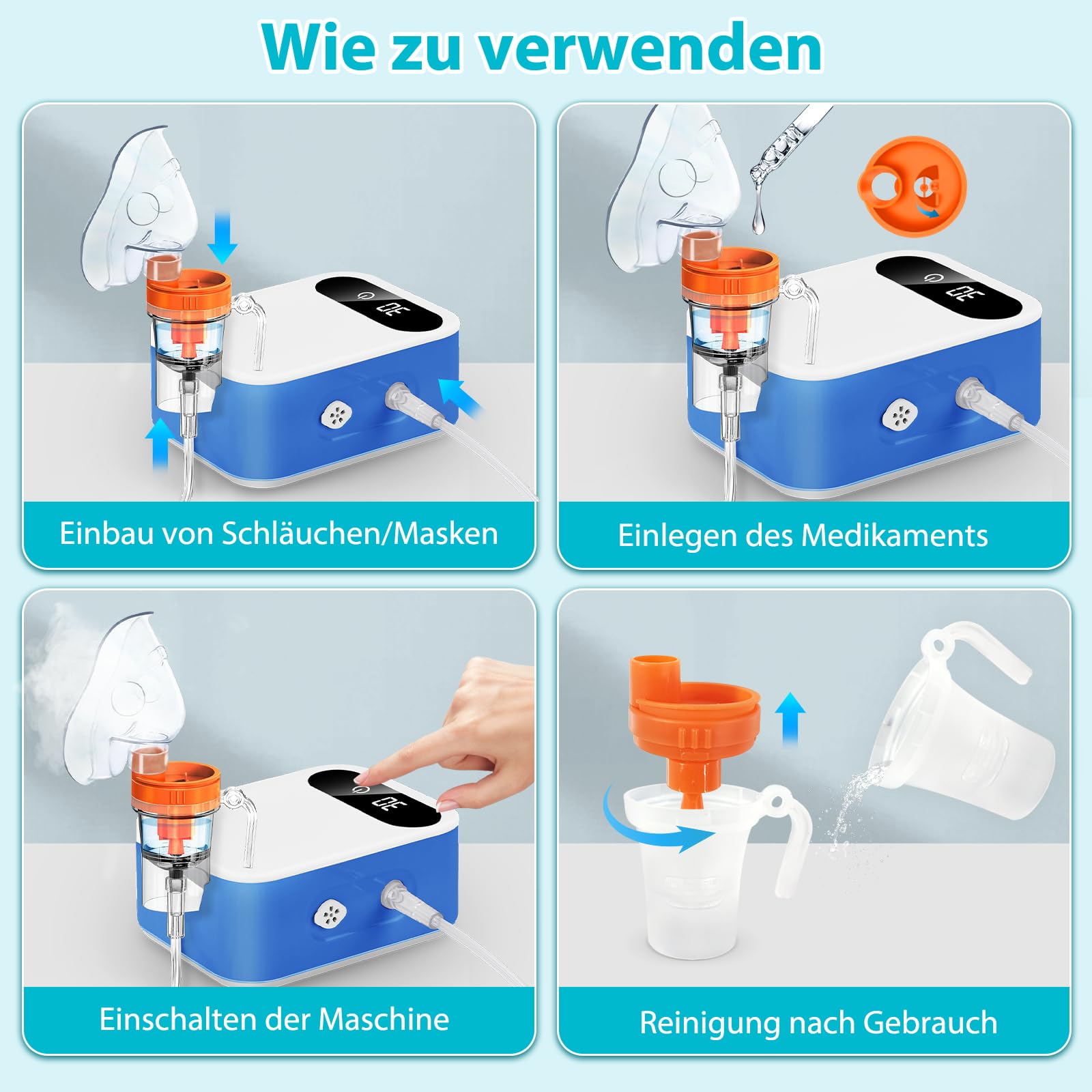 Wie zu verwenden

30

Einbau von Schläuchen/Masken

30

Einlegen des Medikaments

30

Einschalten der Maschine

Reinigung nach Gebrauch