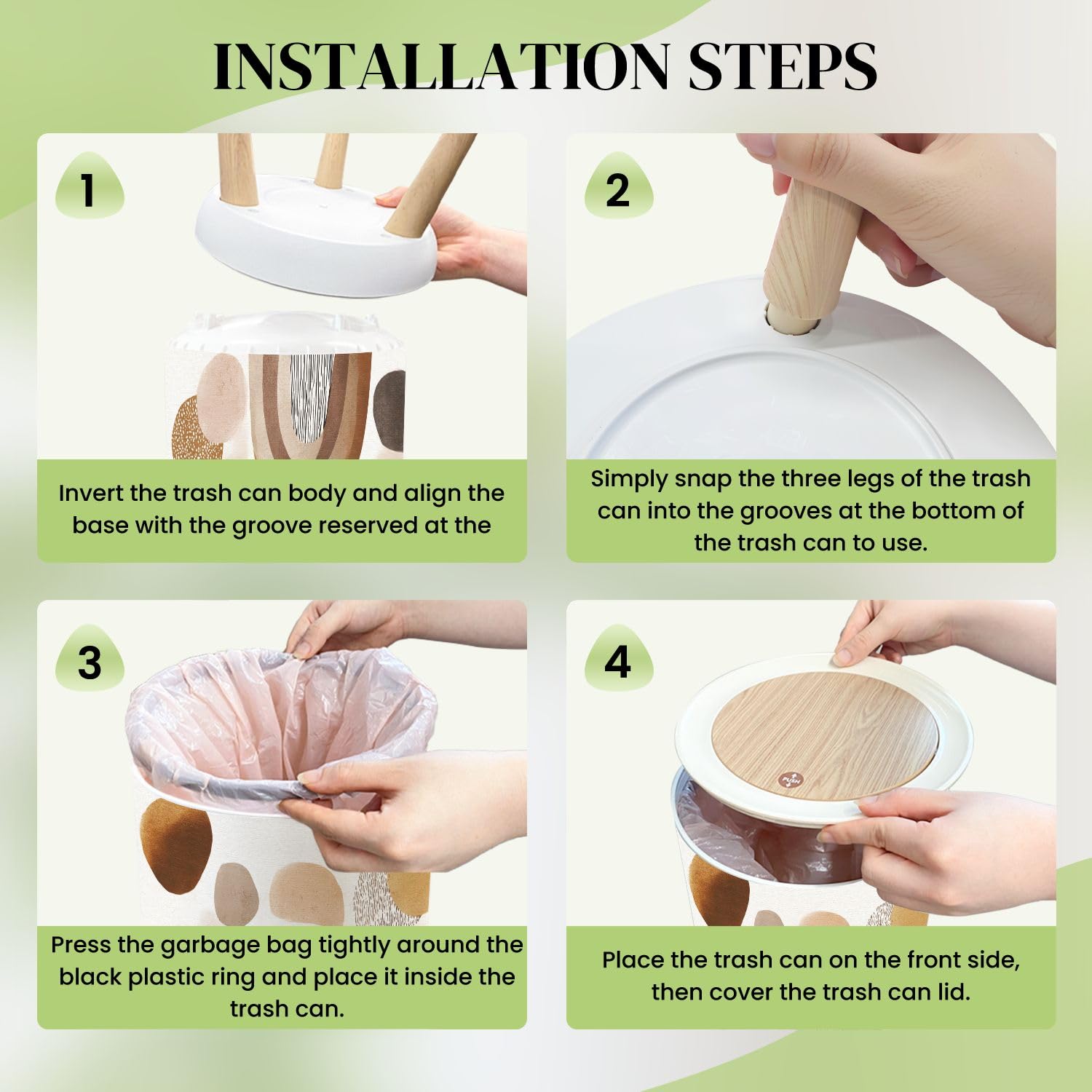 INSTALLATION STEPS

1

Invert the trash can body and align the base with the groove reserved at the

2

Simply snap the three legs of the trash can into the grooves at the bottom of the trash can to use.

3

Press the garbage bag tightly around the black plastic ring and place it inside the trash can.

4

PUSH

Place the trash can on the front side, then cover the trash can lid.