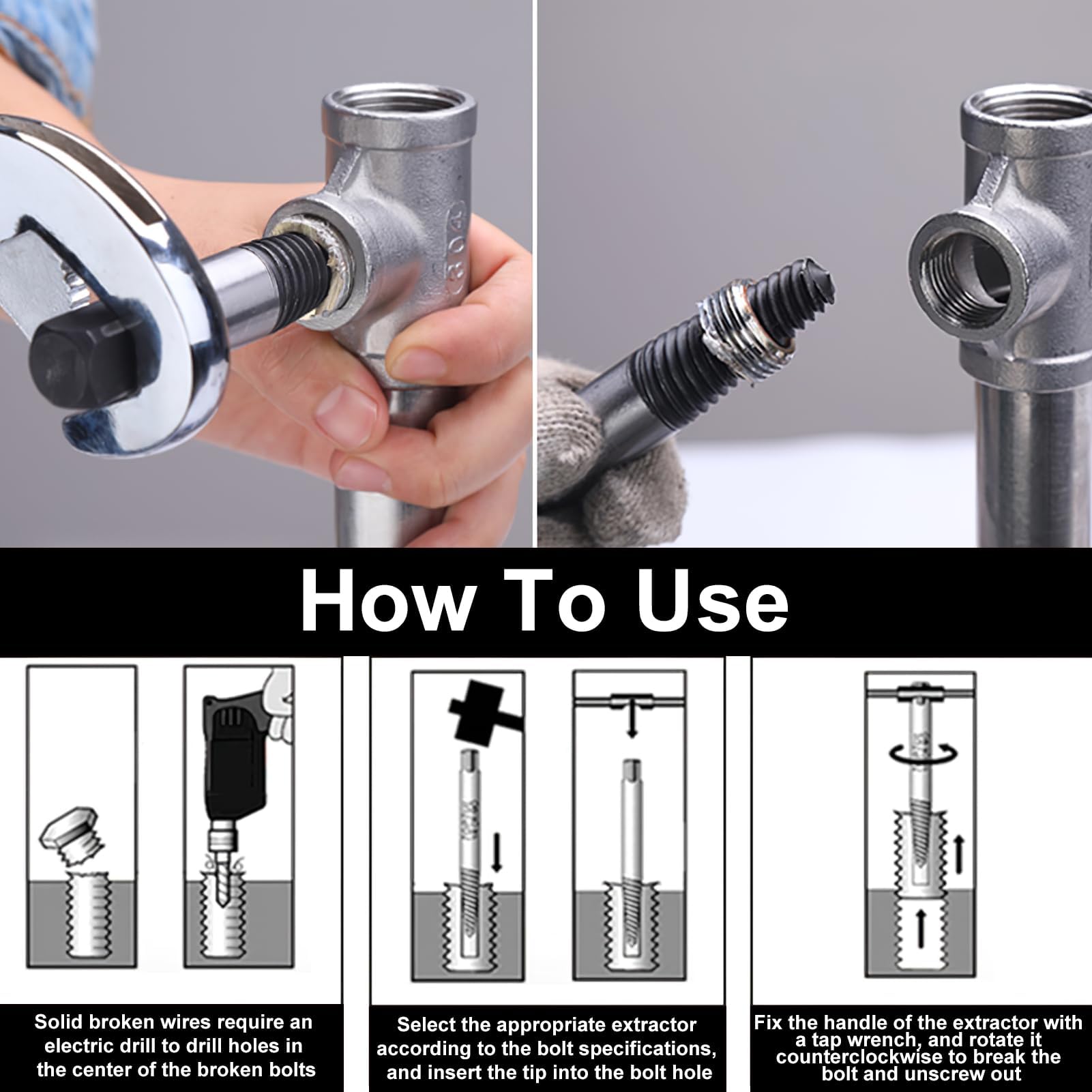 304

How To Use

Solid broken wires require an electric drill to drill holes in the center of the broken bolts

Select the appropriate extractor according to the bolt specifications, and insert the tip into the bolt hole

Fix the handle of the extractor with a tap wrench, and rotate it counterclockwise to break the bolt and unscrew out