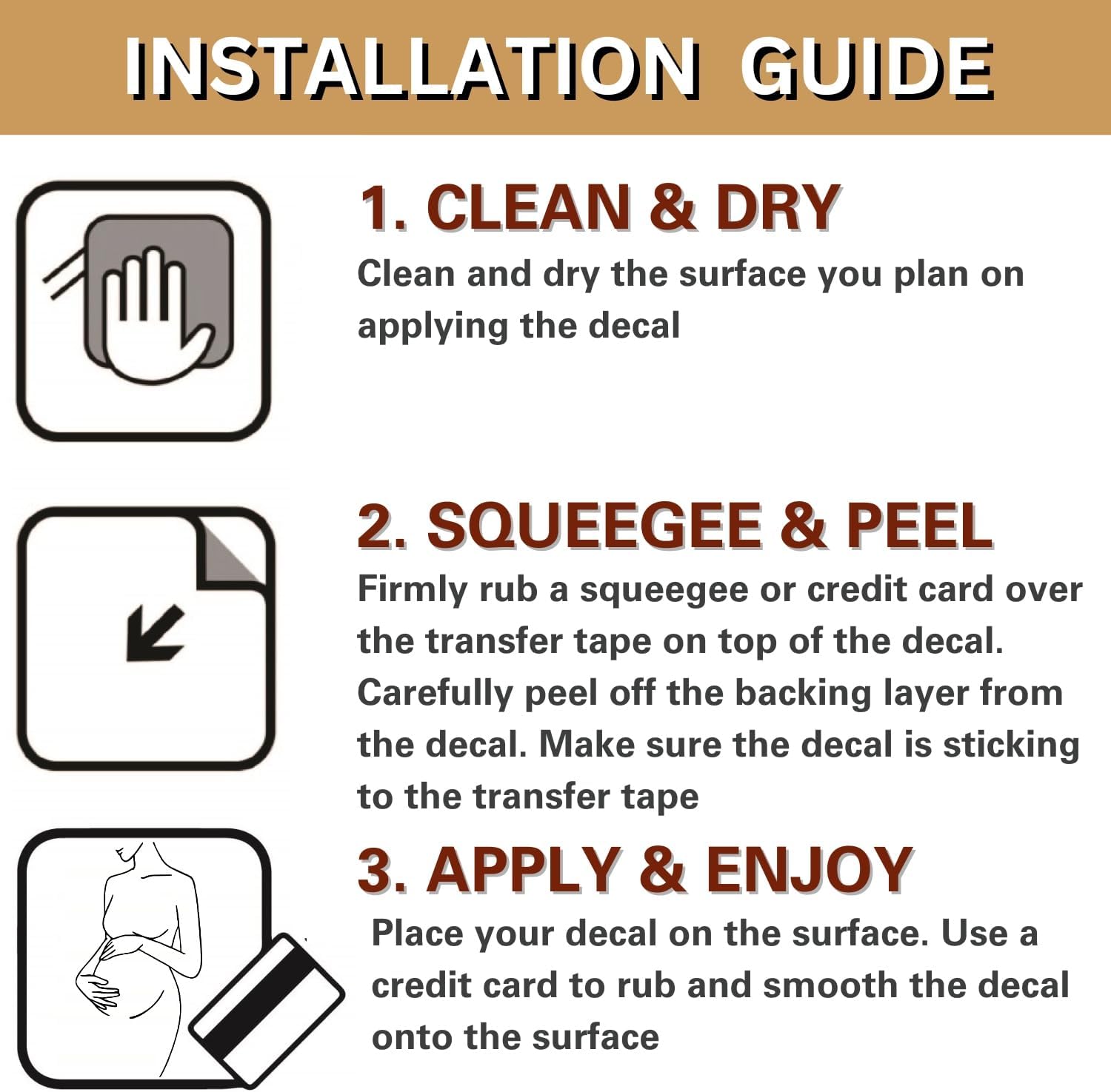 INSTALLATION GUIDE

1. CLEAN & DRY

Clean and dry the surface you plan on applying the decal

2. SQUEEGEE & PEEL

Firmly rub a squeegee or credit card over the transfer tape on top of the decal. Carefully peel off the backing layer from the decal. Make sure the decal is sticking to the transfer tape

3. APPLY & ENJOY

Place your decal on the surface. Use a credit card to rub and smooth the decal onto the surface