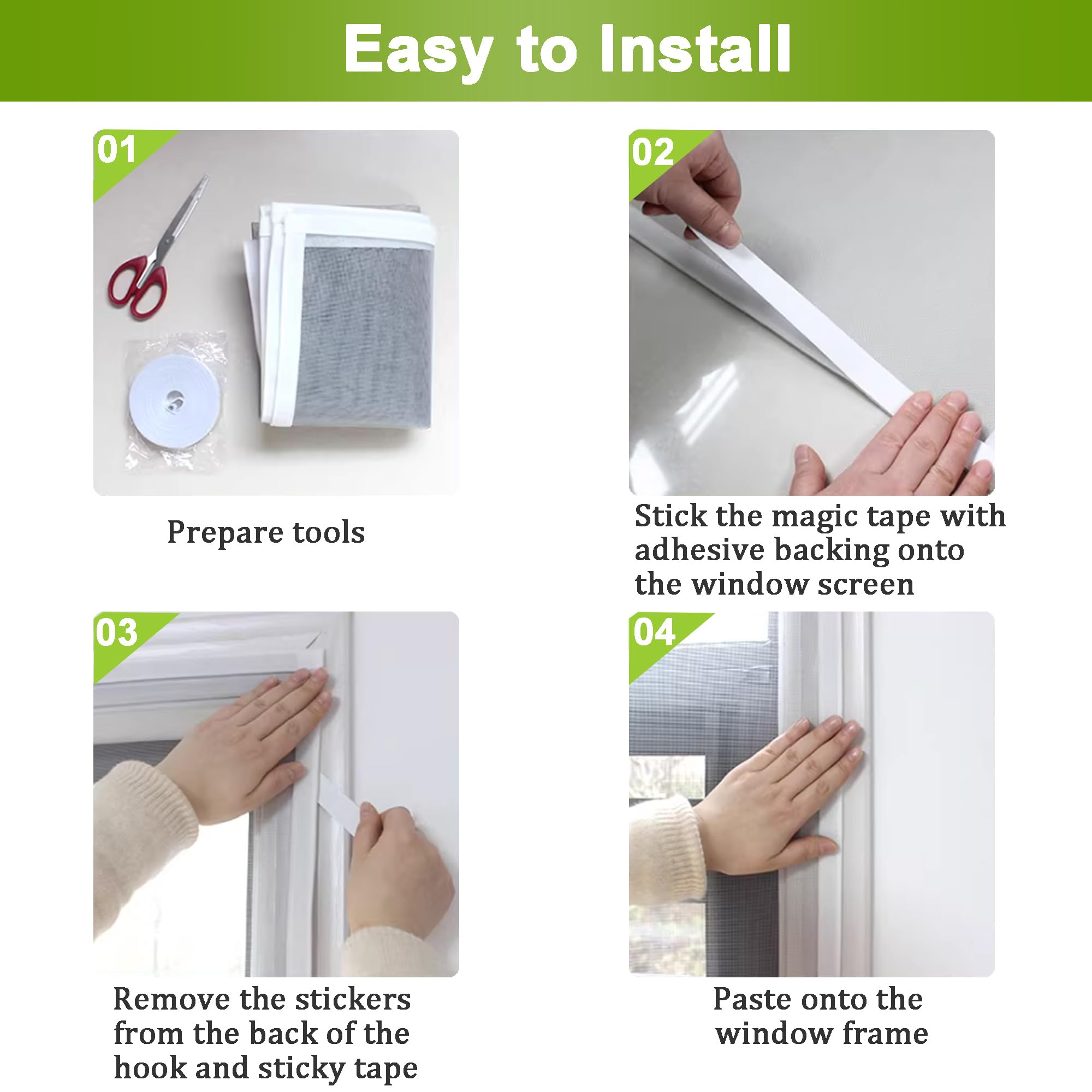 Easy to Install

01

Prepare tools

02

Stick the magic tape with adhesive backing onto the window screen

03

Remove the stickers from the back of the hook and sticky tape

04

Paste onto the window frame