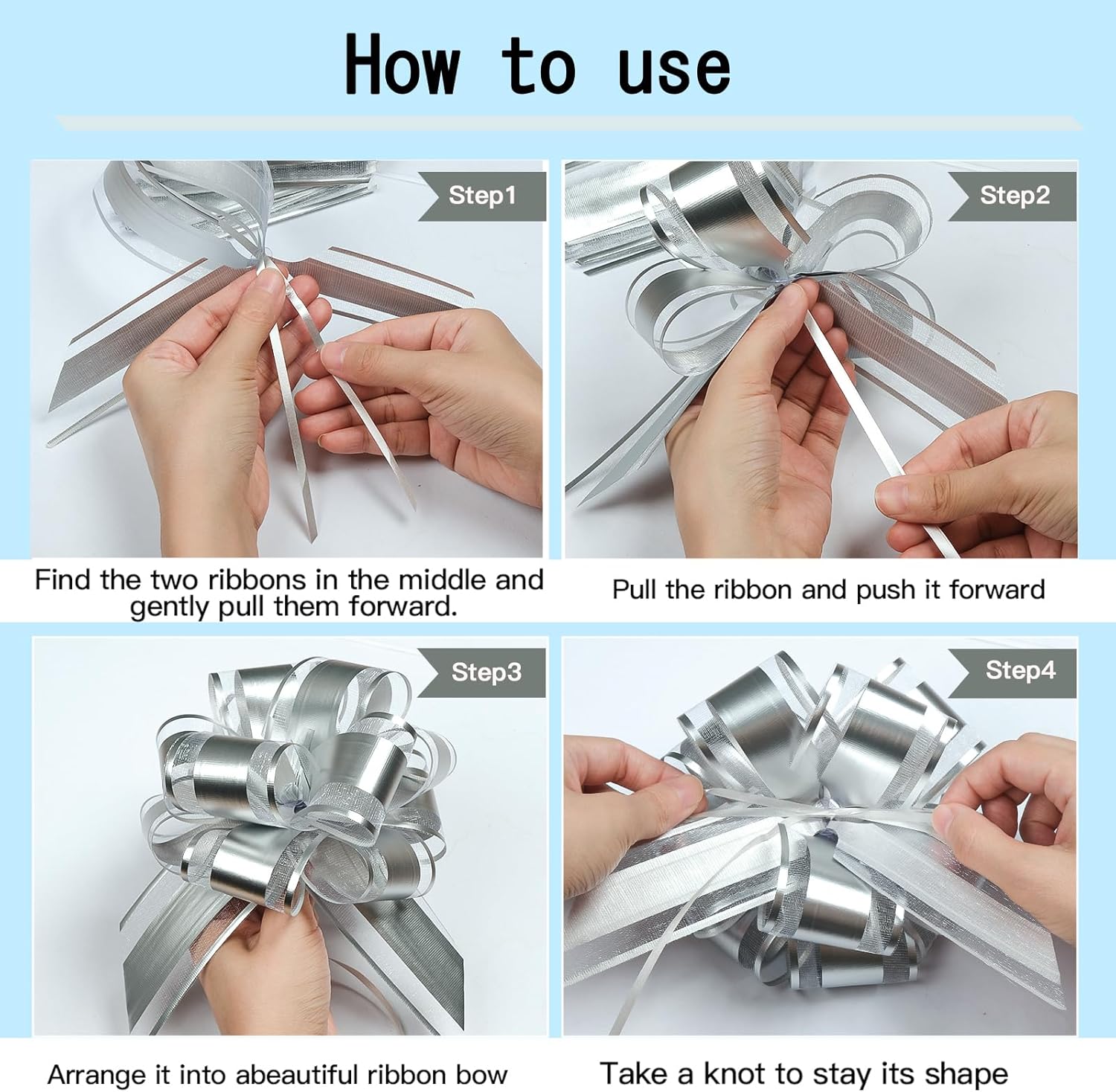 How to use

Step1

Find the two ribbons in the middle and gently pull them forward.

Step2

Pull the ribbon and push it forward

Step3

Arrange it into abeautiful ribbon bow

Step4

Take a knot to stay its shape