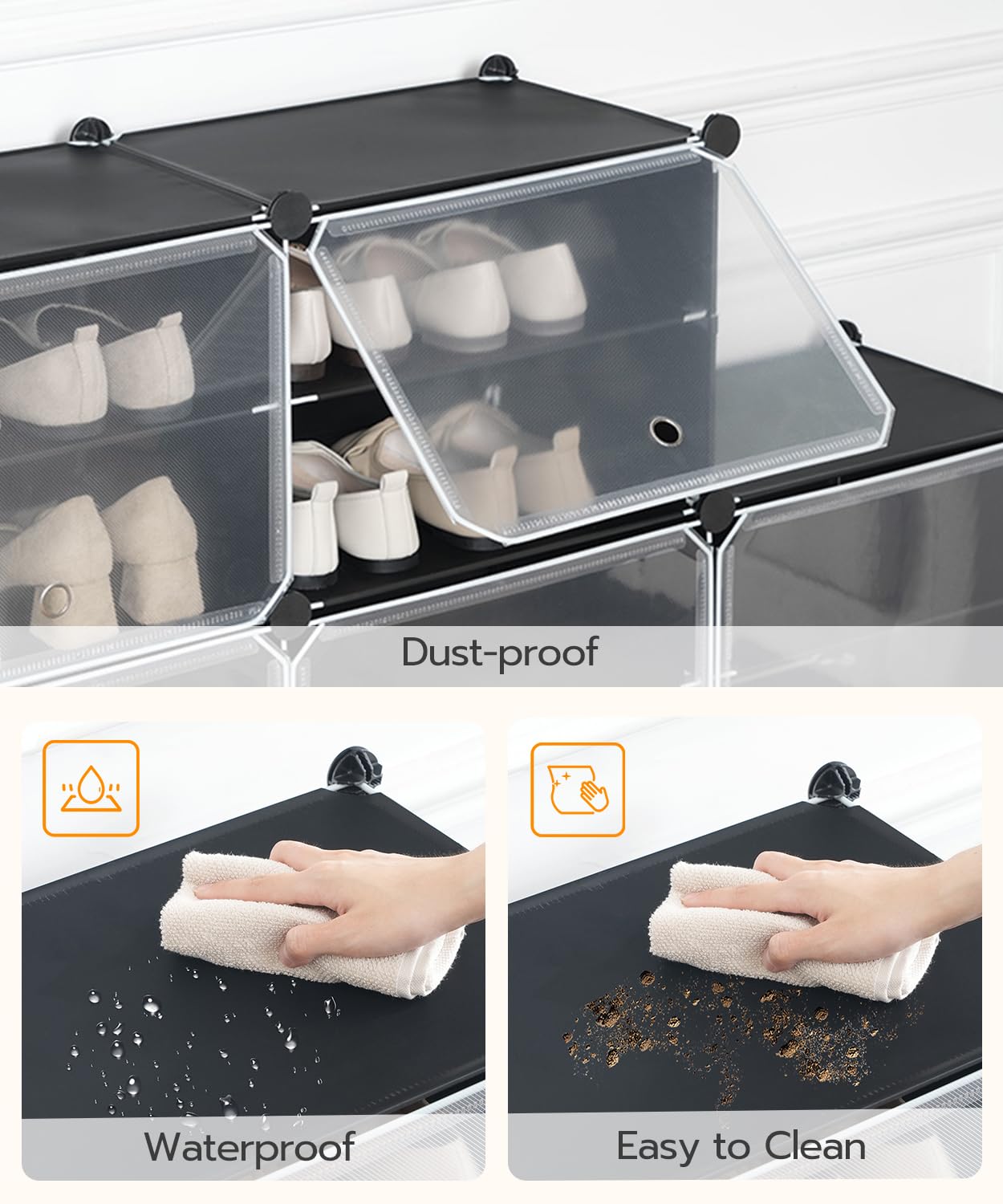 Dust-proof

Waterproof

Easy to Clean