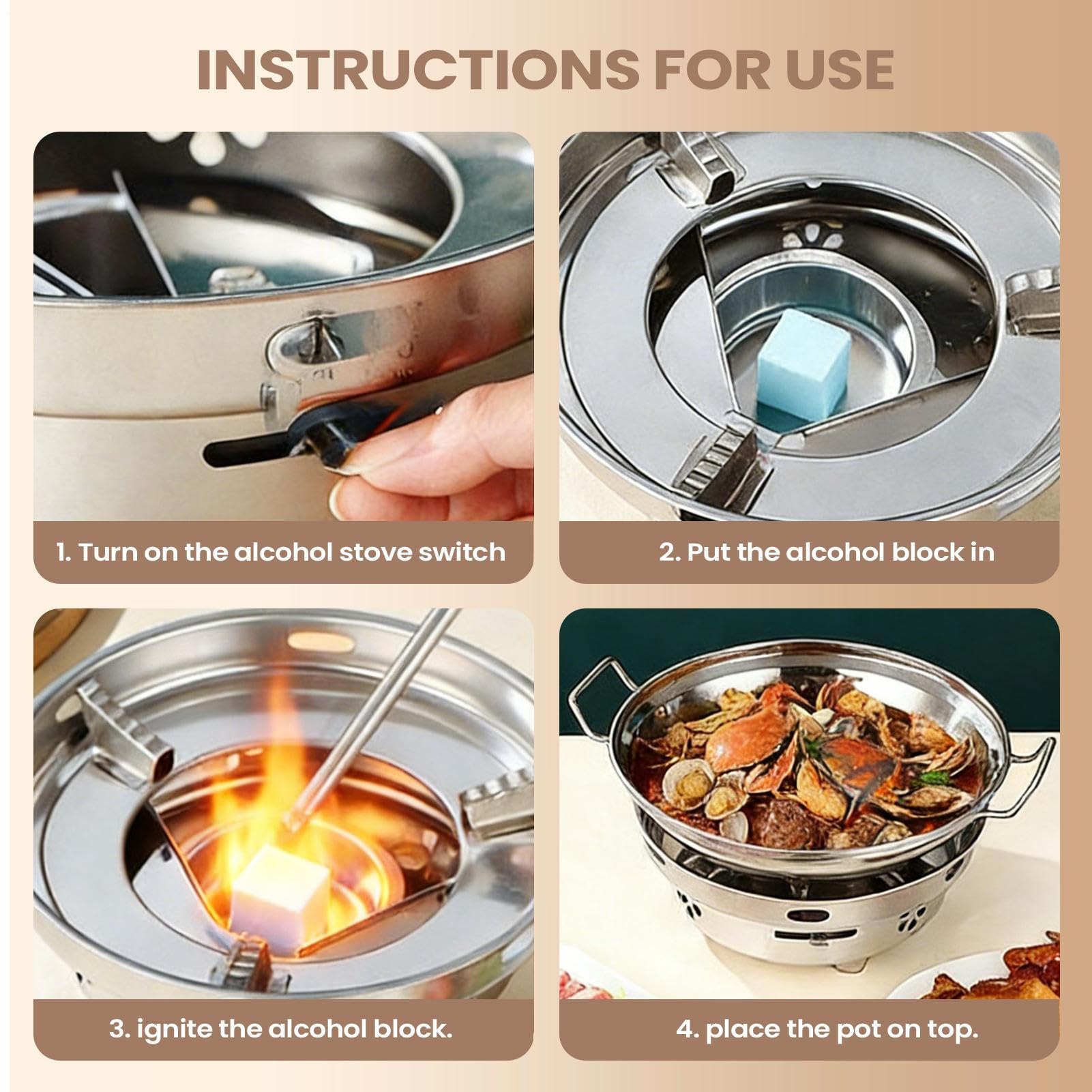 INSTRUCTIONS FOR USE

1. Turn on the alcohol stove switch

2. Put the alcohol block in

3. ignite the alcohol block.

4. place the pot on top.