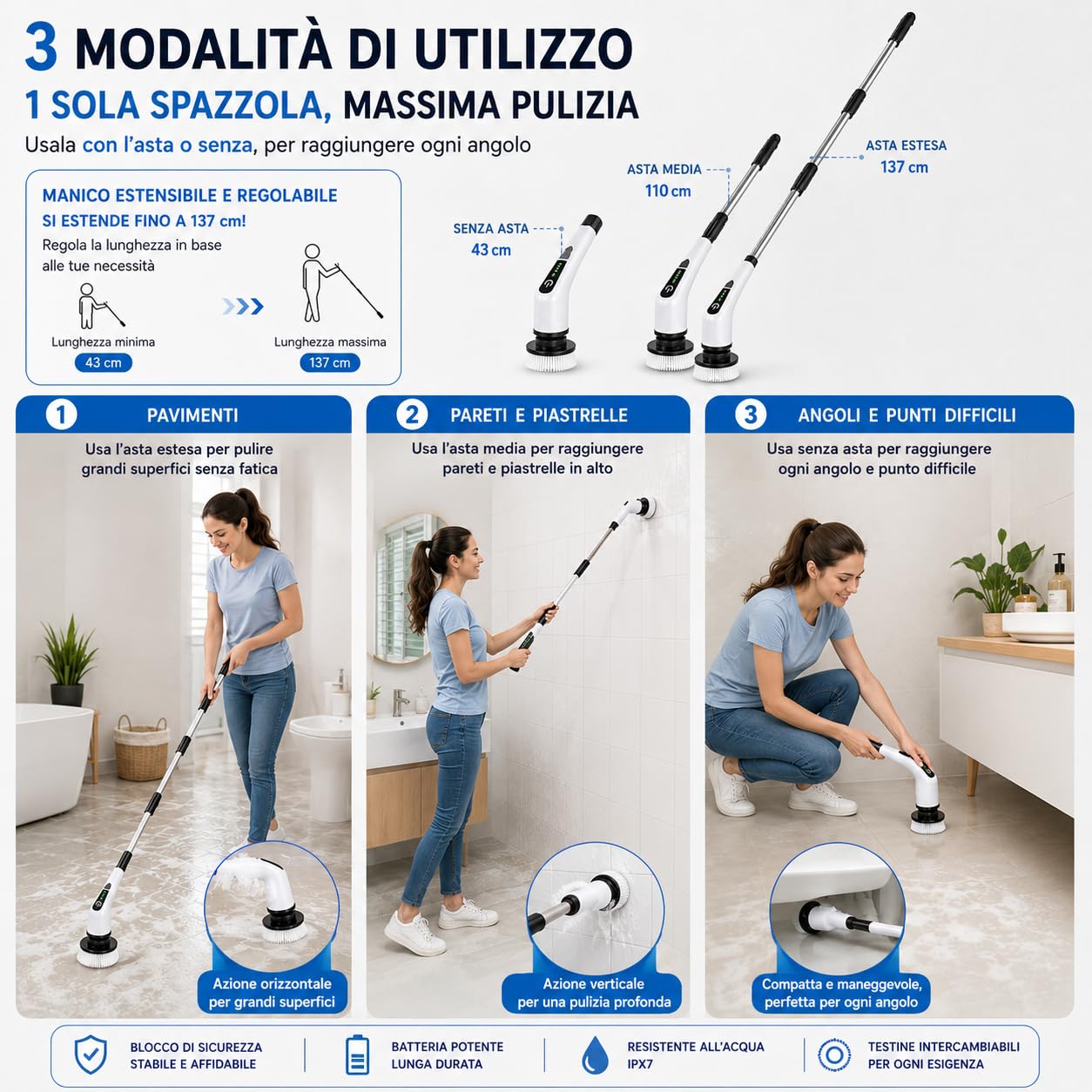 3 MODALITÀ DI UTILIZZO
1 SOLA SPAZZOLA, MASSIMA PULIZIA
Usala con l'asta o senza, per raggiungere ogni angolo

MANICO ESTENSIBILE E REGOLABILE
SI ESTENDE FINO A 137 cm!
Regola la lunghezza in base alle tue necessità

Lunghezza minima
43 cm

Lunghezza massima
137 cm

SENZA ASTA
43 cm

ASTA MEDIA
110 cm

ASTA ESTESA
137 cm

1 PAVIMENTI
Usa l'asta estesa per pulire grandi superfici senza fatica

Azione orizzontale per grandi superfici

2 PARETI E PIASTRELLE
Usa l'asta media per raggiungere pareti e piastrelle in alto

Azione verticale per una pulizia profonda

3 ANGOLI E PUNTI DIFFICILI
Usa senza asta per raggiungere ogni angolo e punto difficile

Compatta e maneggevole, perfetta per ogni angolo

BLOCCO DI SICUREZZA
STABILE E AFFIDABILE

BATTERIA POTENTE
LUNGA DURATA

RESISTENTE ALL'ACQUA
IPX7

TESTINE INTERCAMBIABILI
PER OGNI ESIGENZA