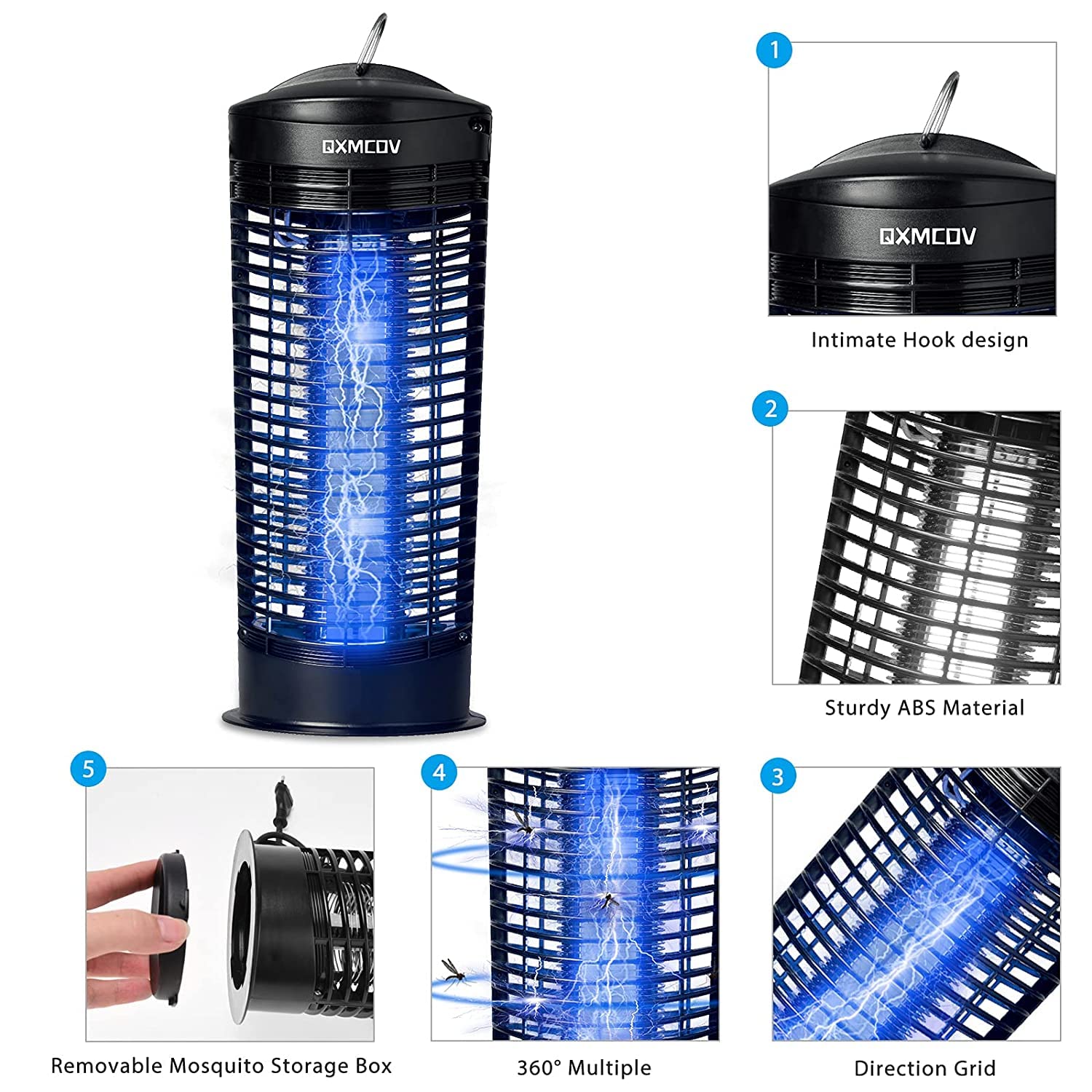 QXMCOV

1

QXMCOV

Intimate Hook design

2

Sturdy ABS Material

5

Removable Mosquito Storage Box

4

360° Multiple

3

Direction Grid