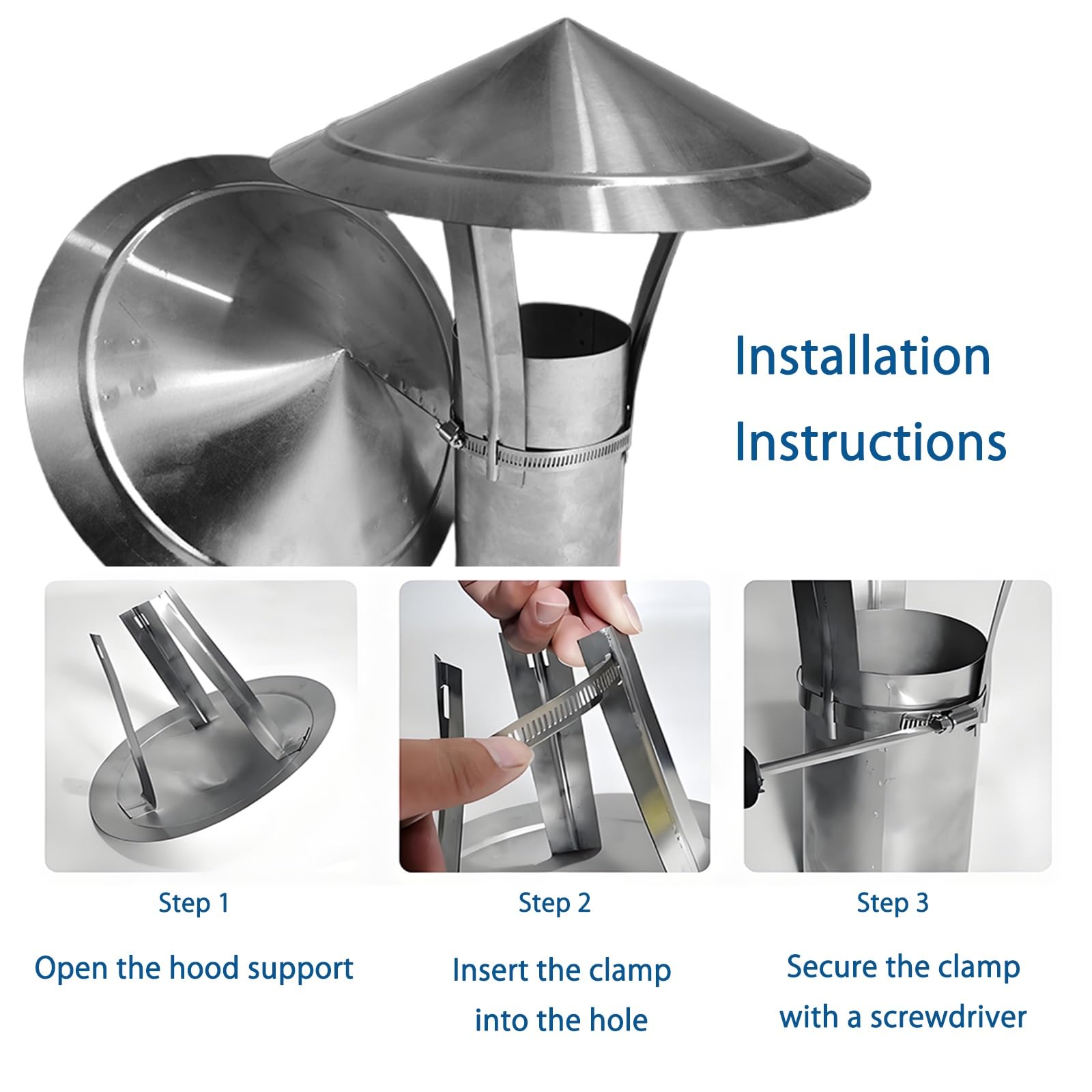 Installation Instructions

Step 1

Open the hood support

Step 2

Insert the clamp into the hole

Step 3

Secure the clamp with a screwdriver