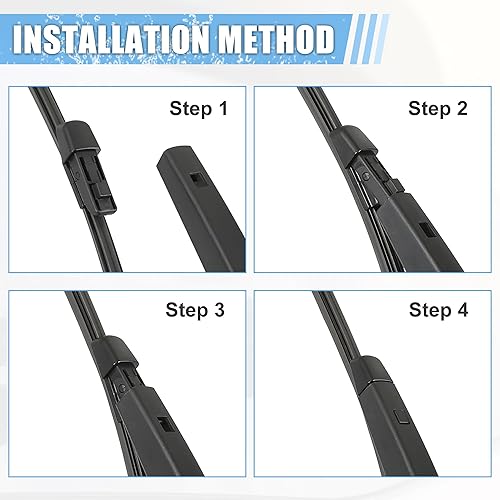 INSTALLATION METHOD

Step 1

Step 2

Step 3

Step 4