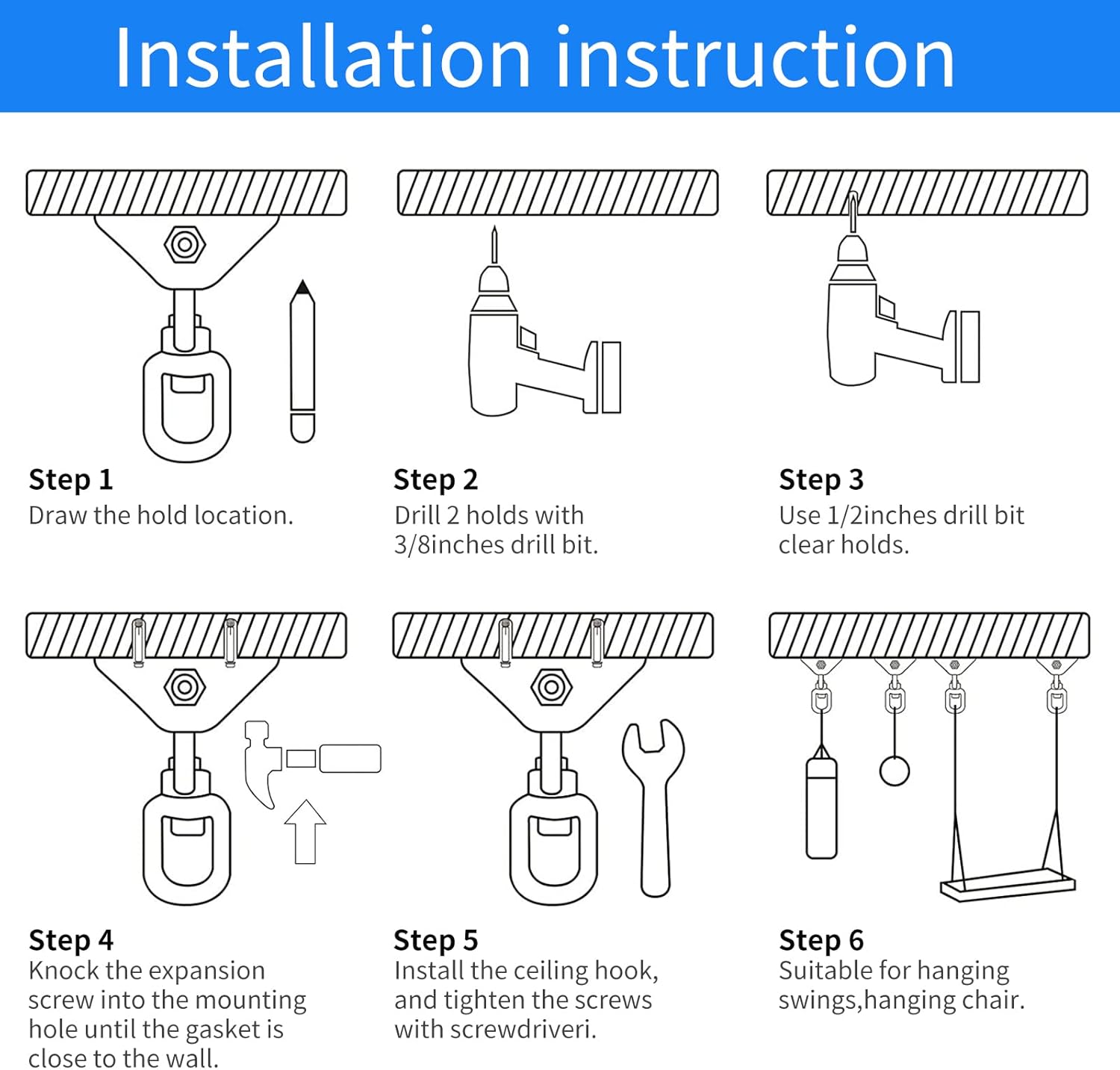 Installation instruction

Step 1
Draw the hold location.

Step 2
Drill 2 holds with 3/8inches drill bit.

Step 3
Use 1/2inches drill bit clear holds.

Step 4
Knock the expansion screw into the mounting hole until the gasket is close to the wall.

Step 5
Install the ceiling hook, and tighten the screws with screwdriveri.

Step 6
Suitable for hanging swings,hanging chair.