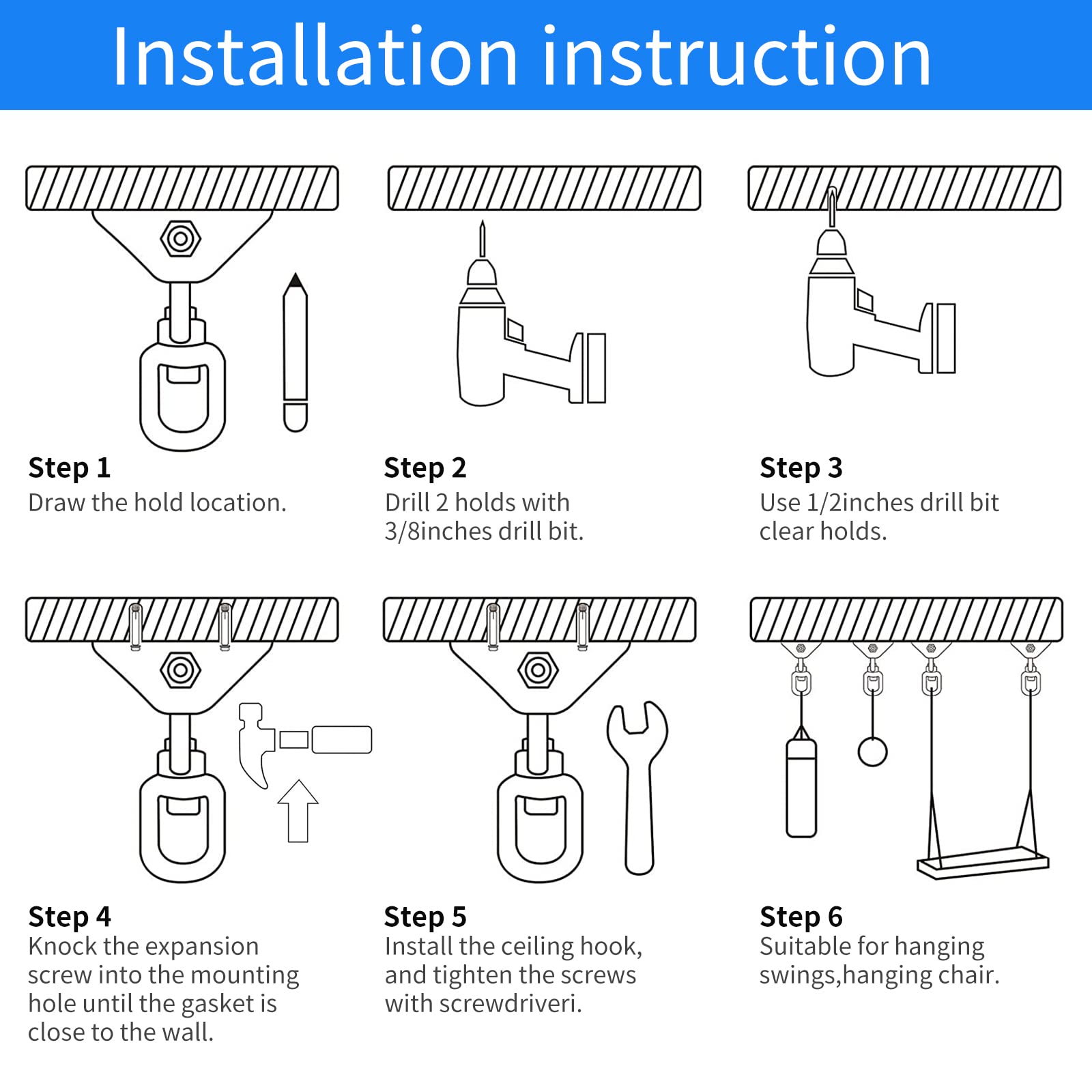 Installation instruction

Step 1
Draw the hold location.

Step 2
Drill 2 holds with 3/8inches drill bit.

Step 3
Use 1/2inches drill bit clear holds.

Step 4
Knock the expansion screw into the mounting hole until the gasket is close to the wall.

Step 5
Install the ceiling hook, and tighten the screws with screwdriveri.

Step 6
Suitable for hanging swings,hanging chair.