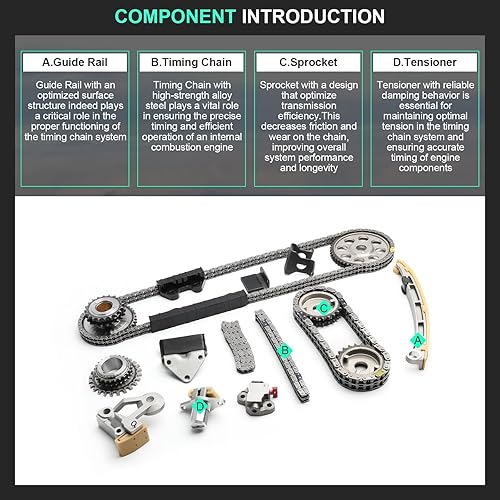 COMPONENT INTRODUCTION

A.Guide Rail

Guide Rail with an optimized surface structure indeed plays a critical role in the proper functioning of the timing chain system

B.Timing Chain

Timing Chain with high-strength alloy steel plays a vital role in ensuring the precise timing and efficient operation of an internal combustion engine

C.Sprocket

Sprocket with a design that optimize transmission efficiency.This decreases friction and wear on the chain, improving overall system performance and longevity

D.Tensioner

Tensioner with reliable damping behavior is essential for maintaining optimal tension in the timing chain system and ensuring accurate timing of engine components

C

A

B

D