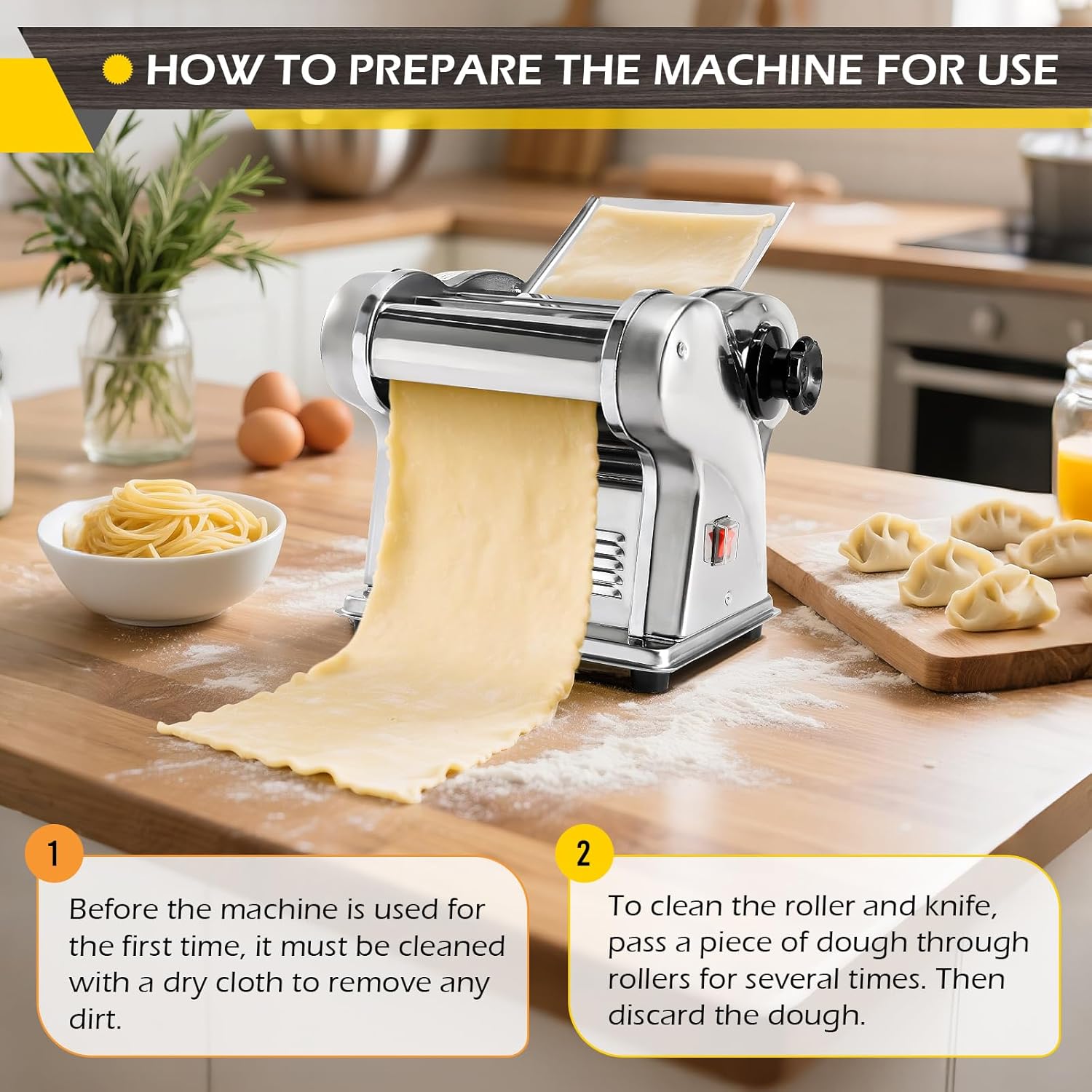 HOW TO PREPARE THE MACHINE FOR USE

1

Before the machine is used for the first time, it must be cleaned with a dry cloth to remove any dirt.

2

To clean the roller and knife, pass a piece of dough through rollers for several times. Then discard the dough.