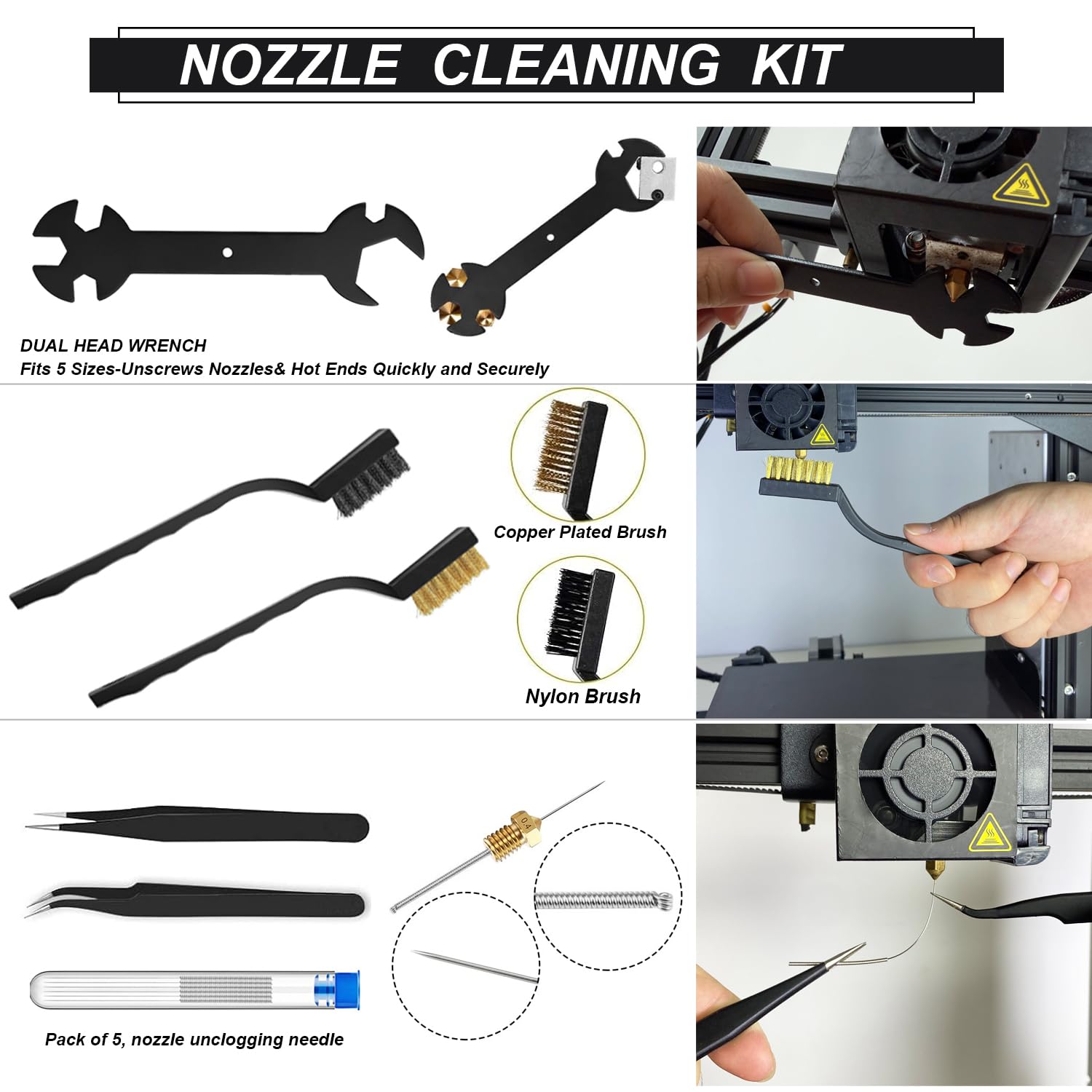 NOZZLE CLEANING KIT

DUAL HEAD WRENCH
Fits 5 Sizes-Unscrews Nozzles& Hot Ends Quickly and Securely

Copper Plated Brush

Nylon Brush

Pack of 5, nozzle unclogging needle