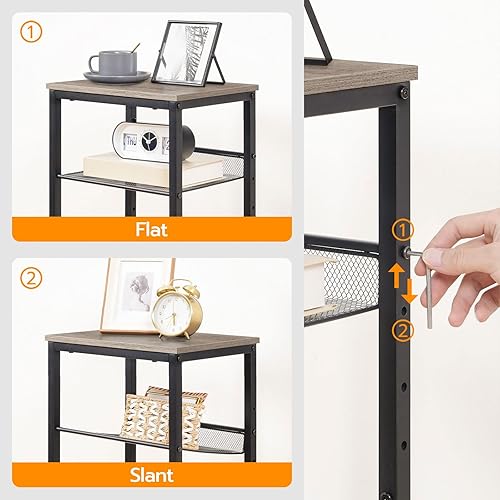 ①
THU
Flat
②
Slant
①
②