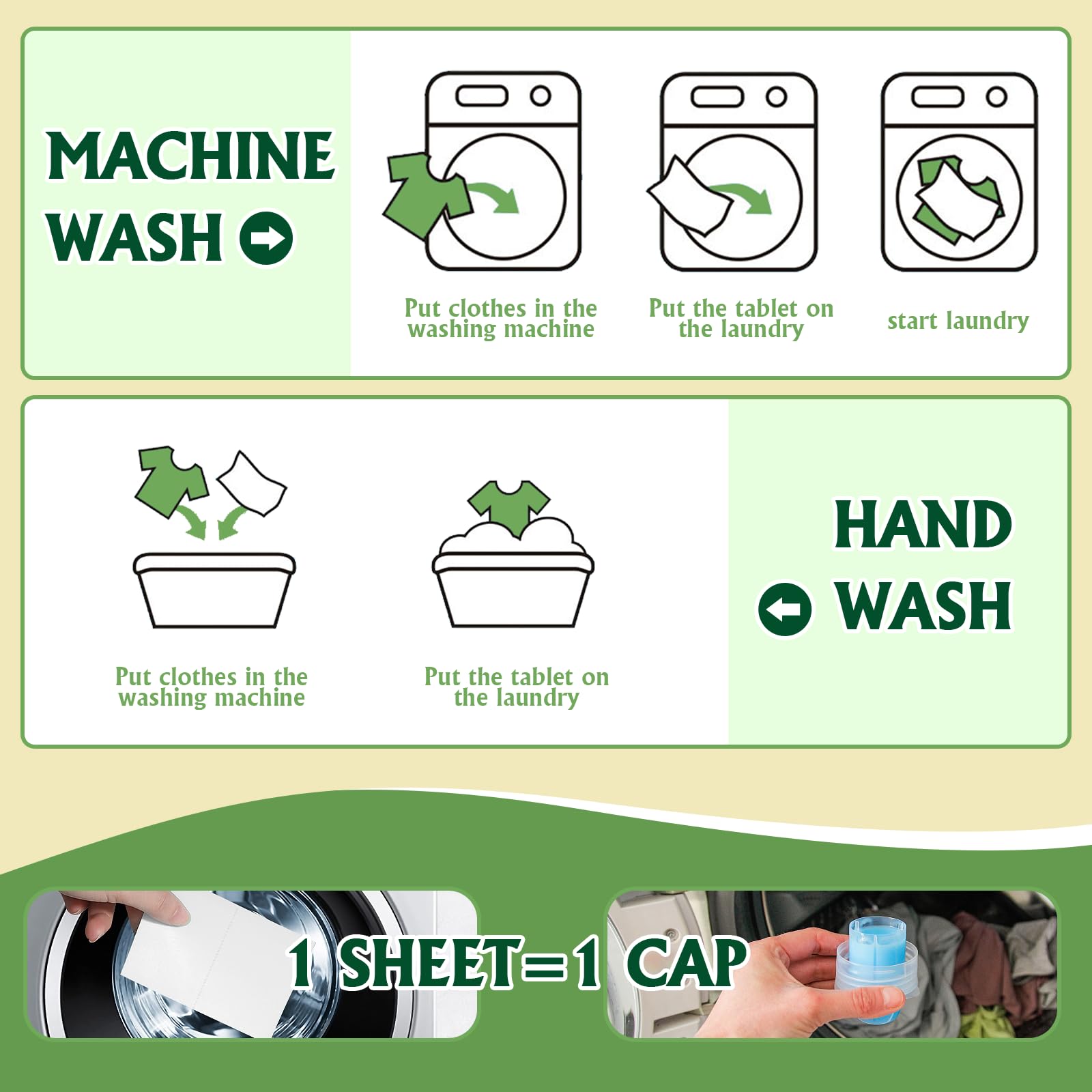 MACHINE WASH

Put clothes in the washing machine

Put the tablet on the laundry

start laundry

Put clothes in the washing machine

Put the tablet on the laundry

HAND WASH

1 SHEET=1 CAP