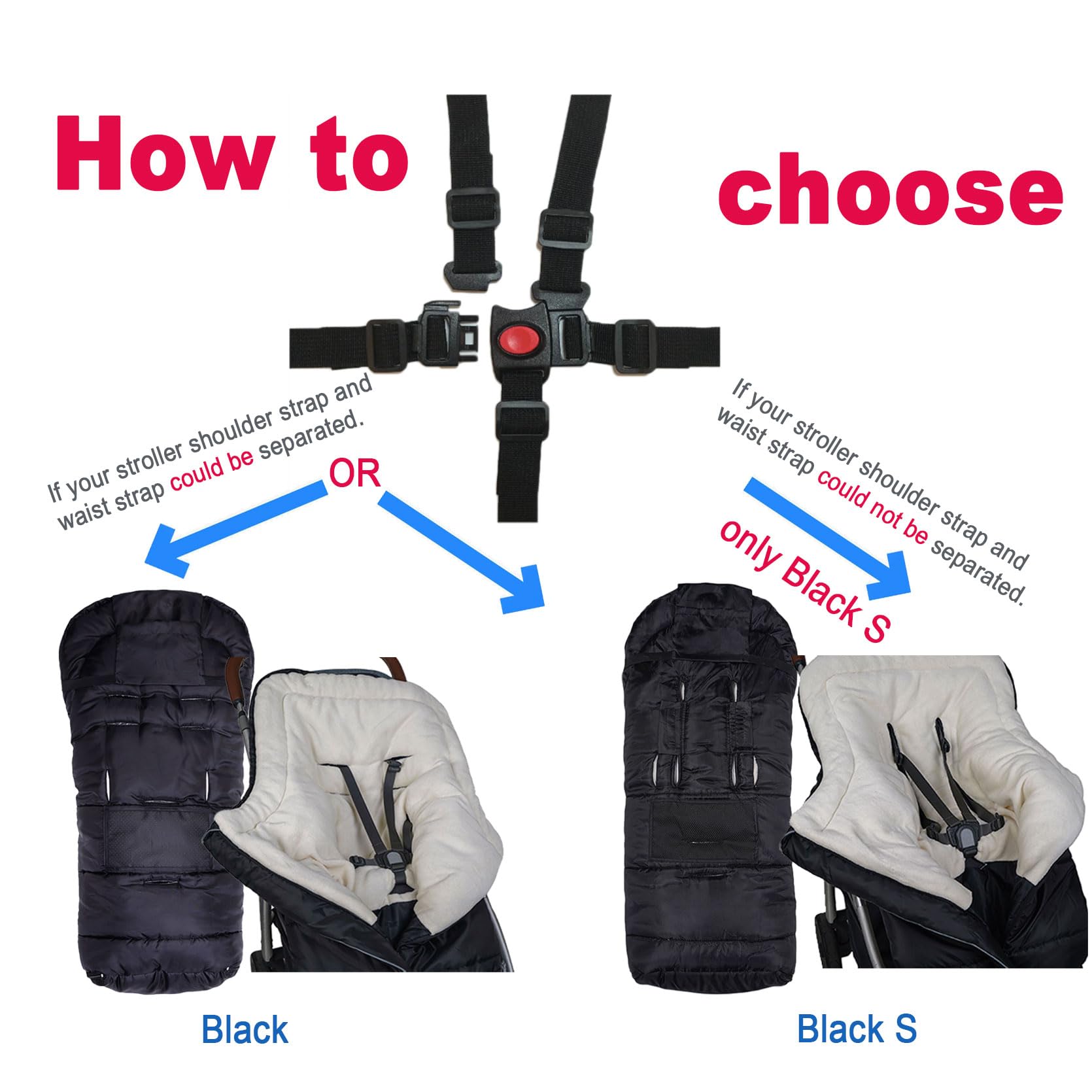 How to choose

If your stroller shoulder strap and waist strap could be separated.

OR

If your stroller shoulder strap and waist strap could not be separated.

only Black S

Black

Black S