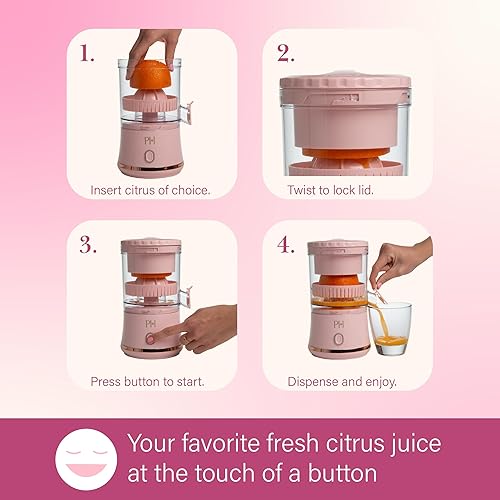 1.

PH

Insert citrus of choice.

2.

Twist to lock lid.

3.

PH

Press button to start.

4.

PH

Dispense and enjoy.

Your favorite fresh citrus juice at the touch of a button