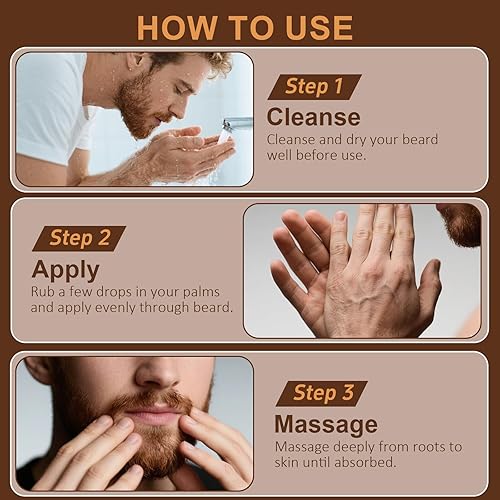 HOW TO USE

Step 1
Cleanse
Cleanse and dry your beard well before use.

Step 2
Apply
Rub a few drops in your palms and apply evenly through beard.

Step 3
Massage
Massage deeply from roots to skin until absorbed.