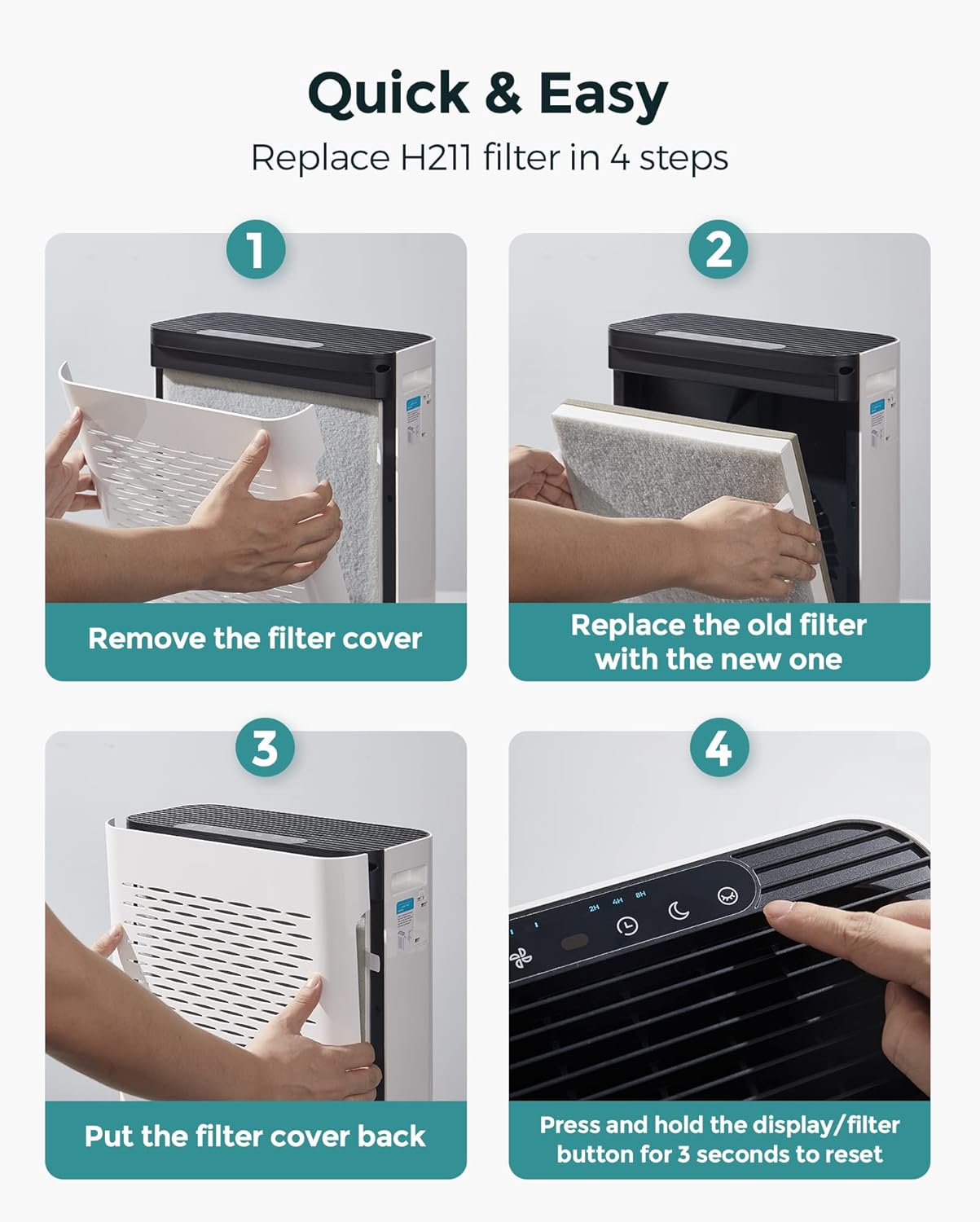 Quick & Easy

Replace H211 filter in 4 steps

1

Remove the filter cover

2

Replace the old filter with the new one

3

Put the filter cover back

4

2H 4H 8H

Press and hold the display/filter button for 3 seconds to reset