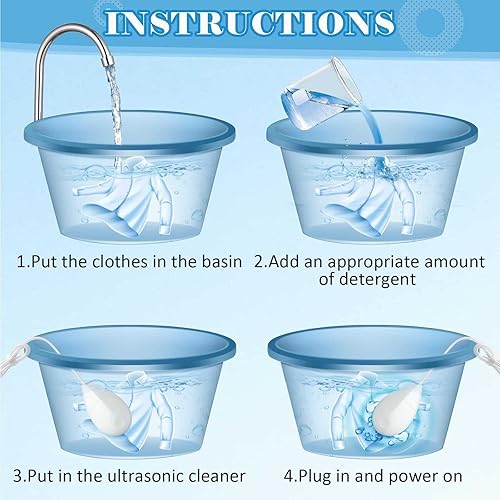 INSTRUCTIONS

1.Put the clothes in the basin

2.Add an appropriate amount of detergent

3.Put in the ultrasonic cleaner

4.Plug in and power on