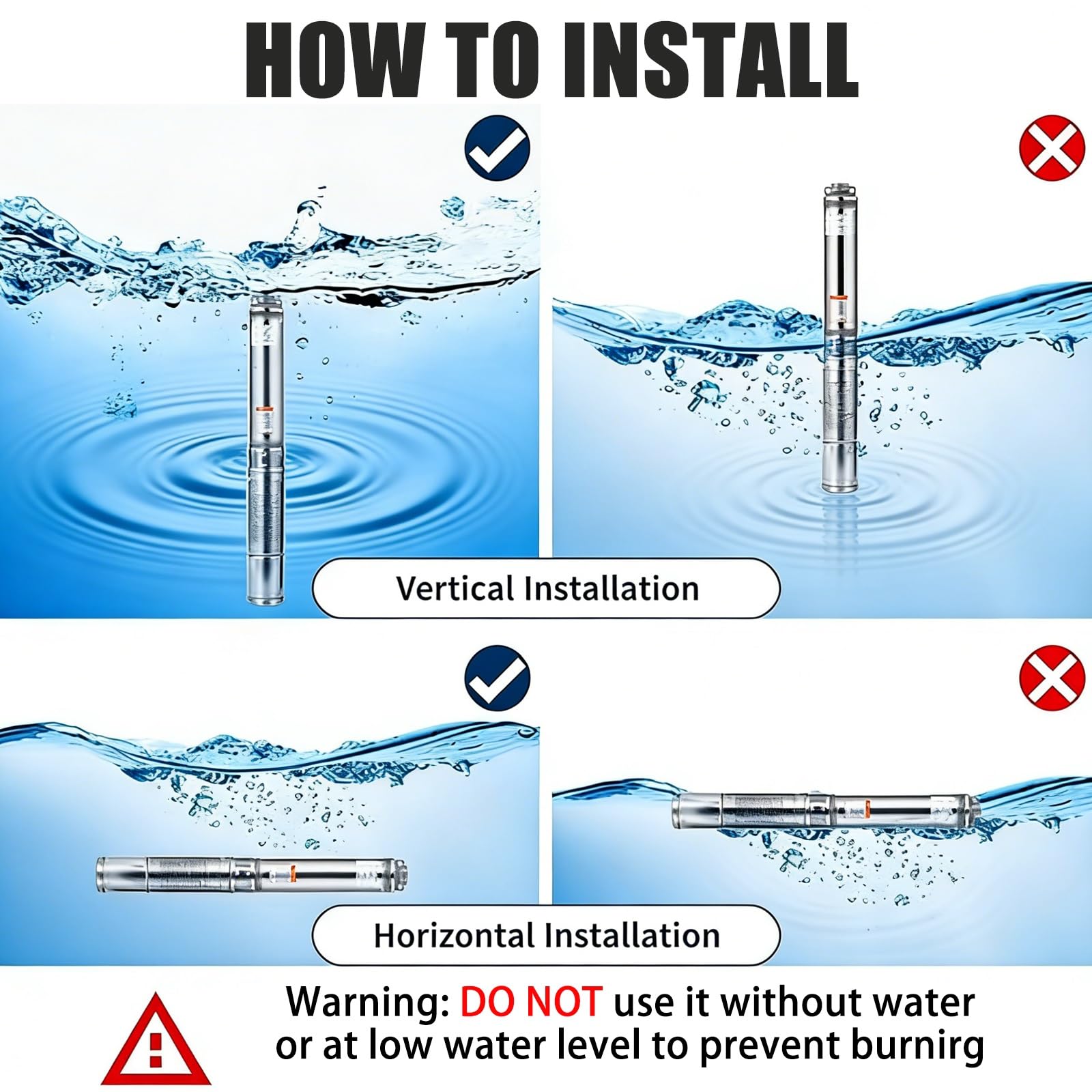 HOW TO INSTALL

Vertical Installation

Horizontal Installation

Warning: DO NOT use it without water or at low water level to prevent burnirg