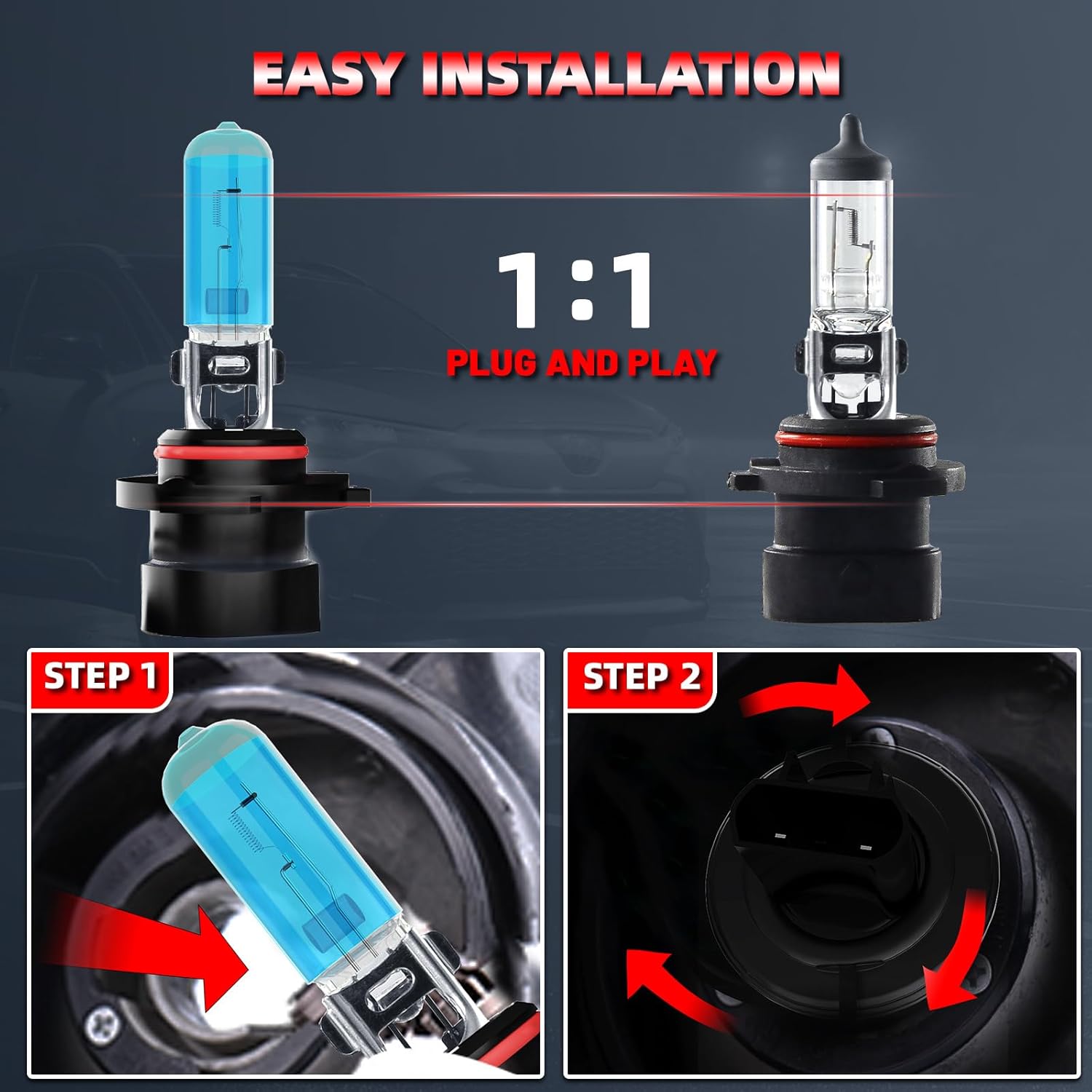 EASY INSTALLATION

1:1

PLUG AND PLAY

STEP 1

STEP 2