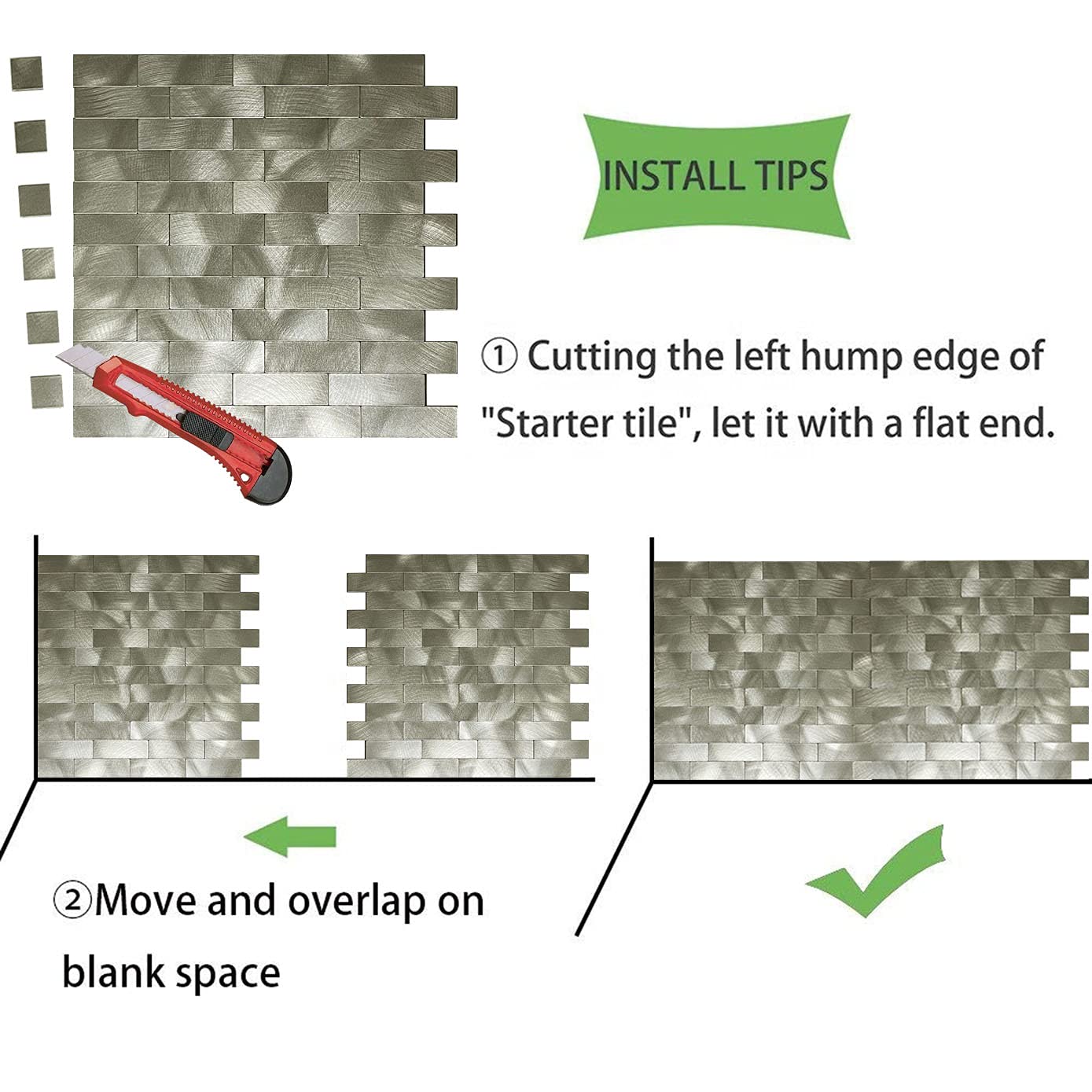 INSTALL TIPS

① Cutting the left hump edge of "Starter tile", let it with a flat end.

②Move and overlap on blank space