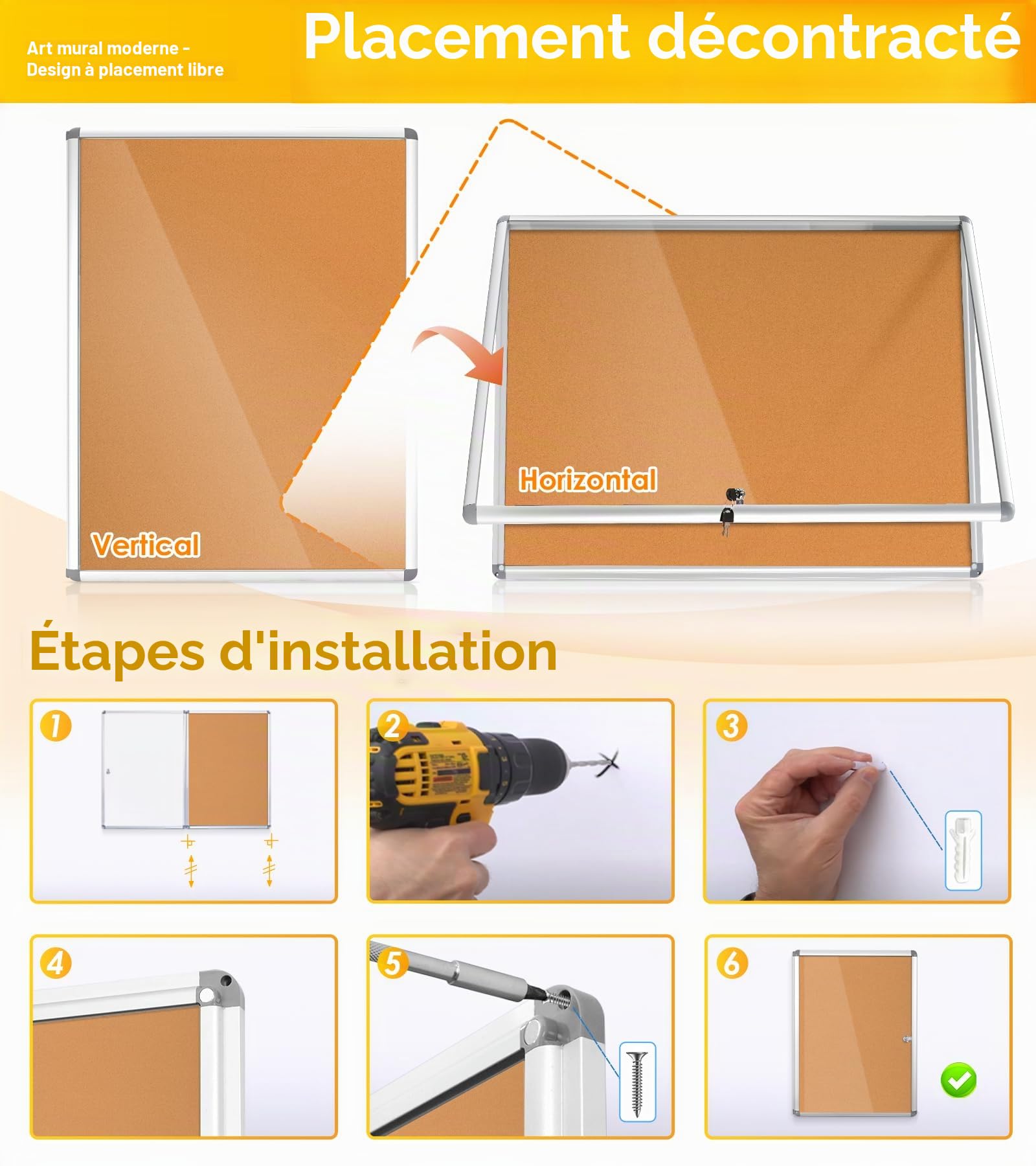 Art mural moderne -
Design à placement libre

Placement décontracté

Vertical

Horizontal

Étapes d'installation

1

2

3

4

5

6