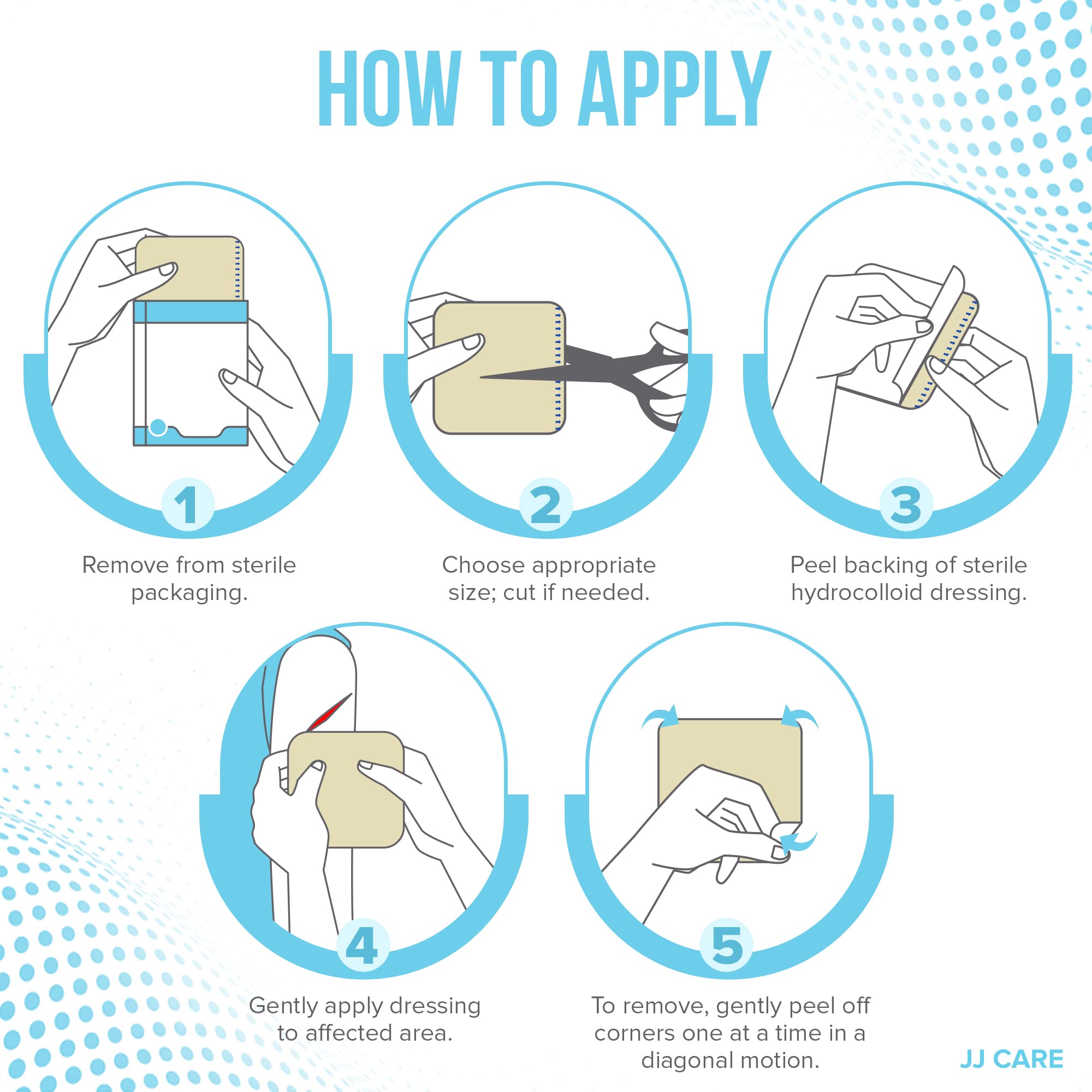 HOW TO APPLY

1
Remove from sterile packaging.

2
Choose appropriate size; cut if needed.

3
Peel backing of sterile hydrocolloid dressing.

4
Gently apply dressing to affected area.

5
To remove, gently peel off corners one at a time in a diagonal motion.

JJ CARE