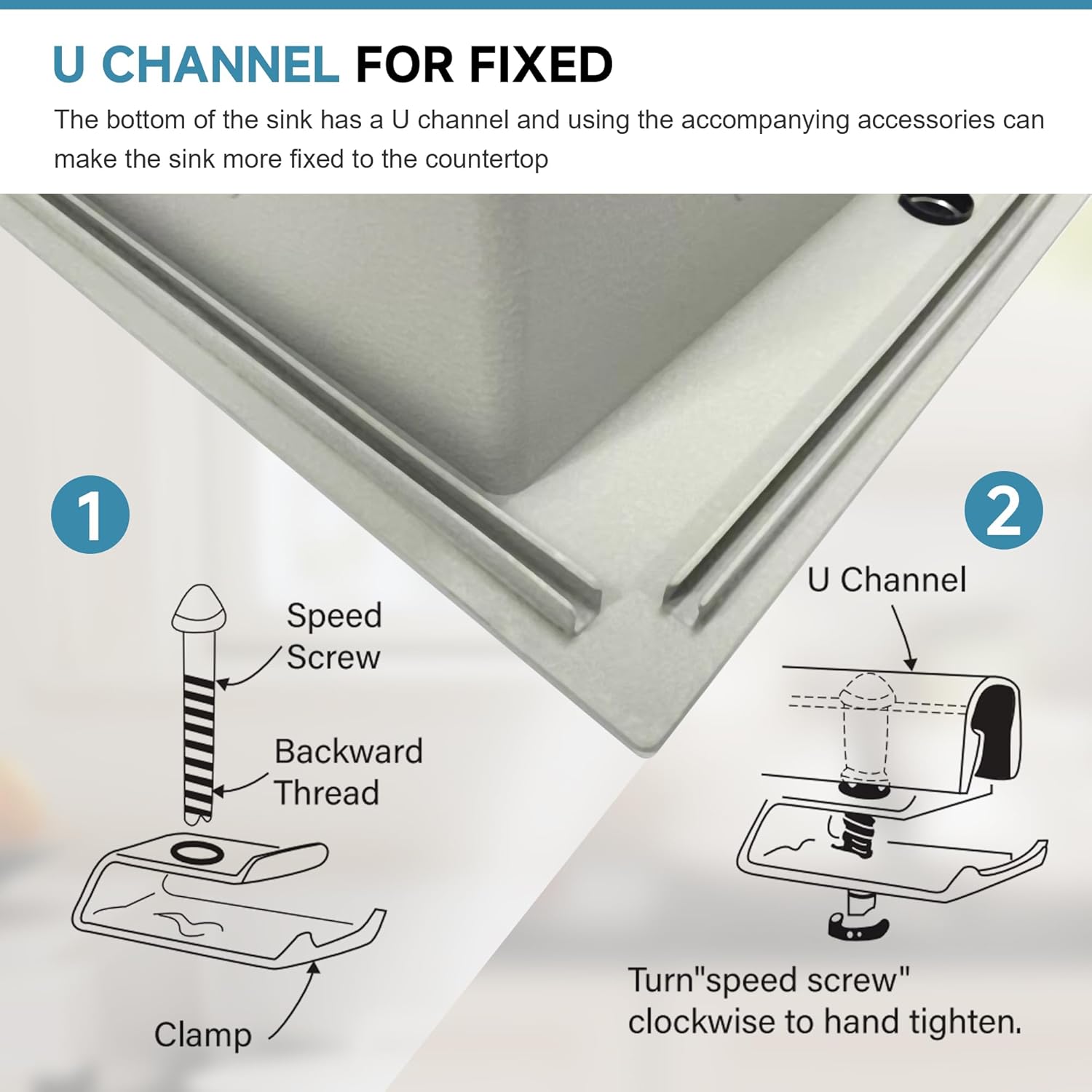 U CHANNEL FOR FIXED

The bottom of the sink has a U channel and using the accompanying accessories can make the sink more fixed to the countertop

1

Speed Screw

Backward Thread

Clamp

2

U Channel

Turn"speed screw" clockwise to hand tighten.