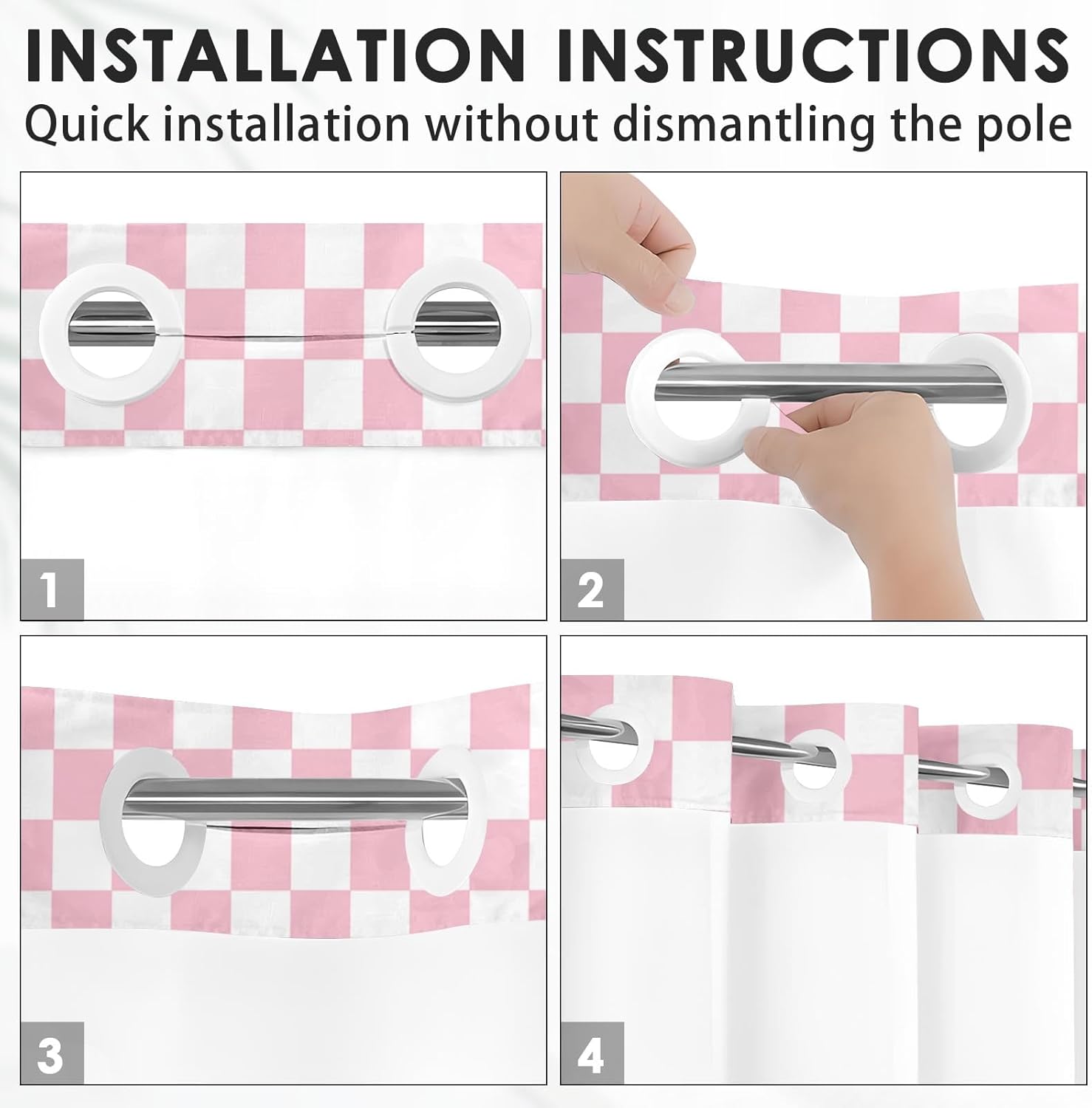 INSTALLATION INSTRUCTIONS
Quick installation without dismantling the pole

1

2

3

4