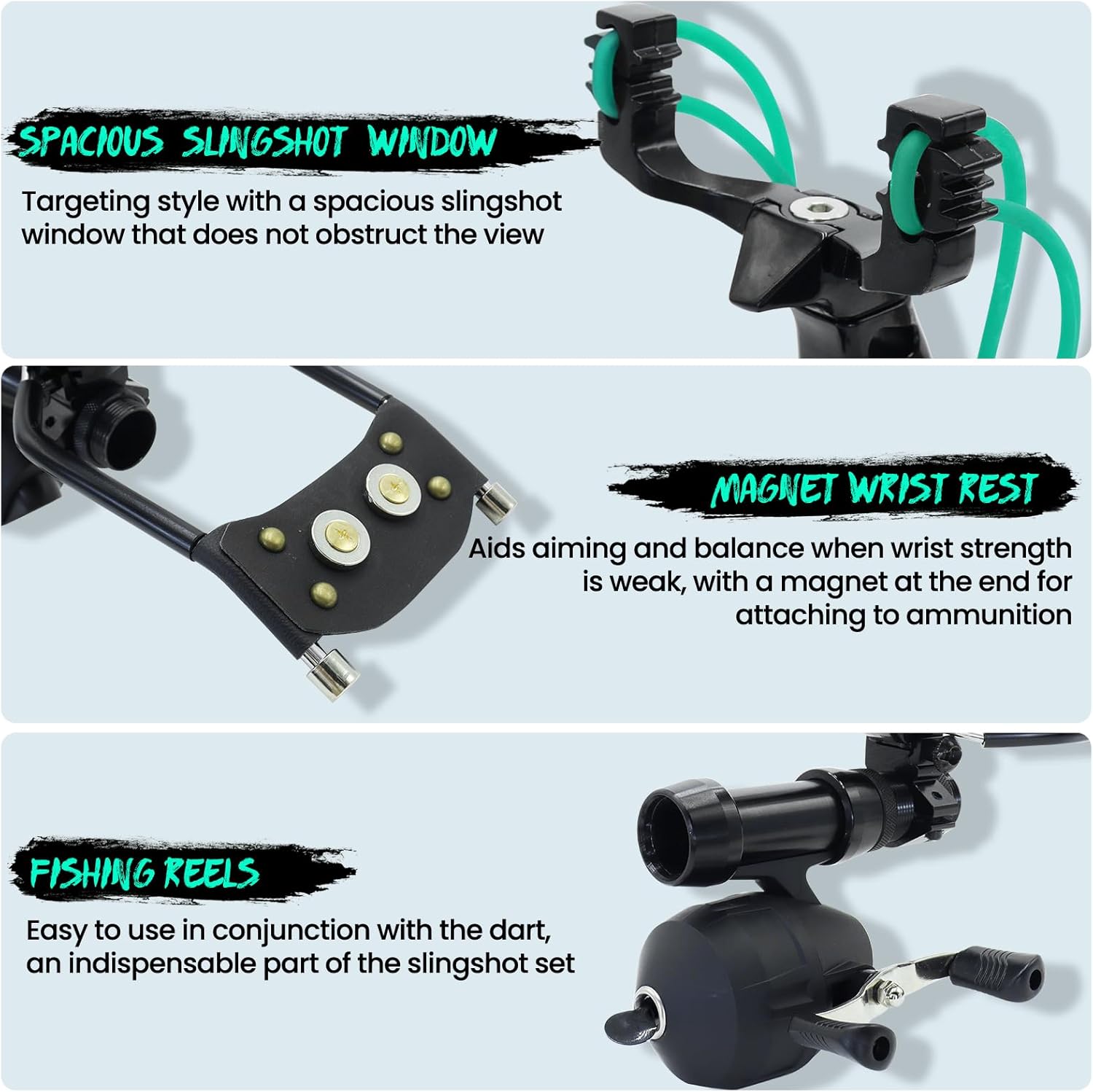 SPACIOUS SLINGSHOT WINDOW

Targeting style with a spacious slingshot window that does not obstruct the view

MAGNET WRIST REST

Aids aiming and balance when wrist strength is weak, with a magnet at the end for attaching to ammunition

FISHING REELS

Easy to use in conjunction with the dart, an indispensable part of the slingshot set